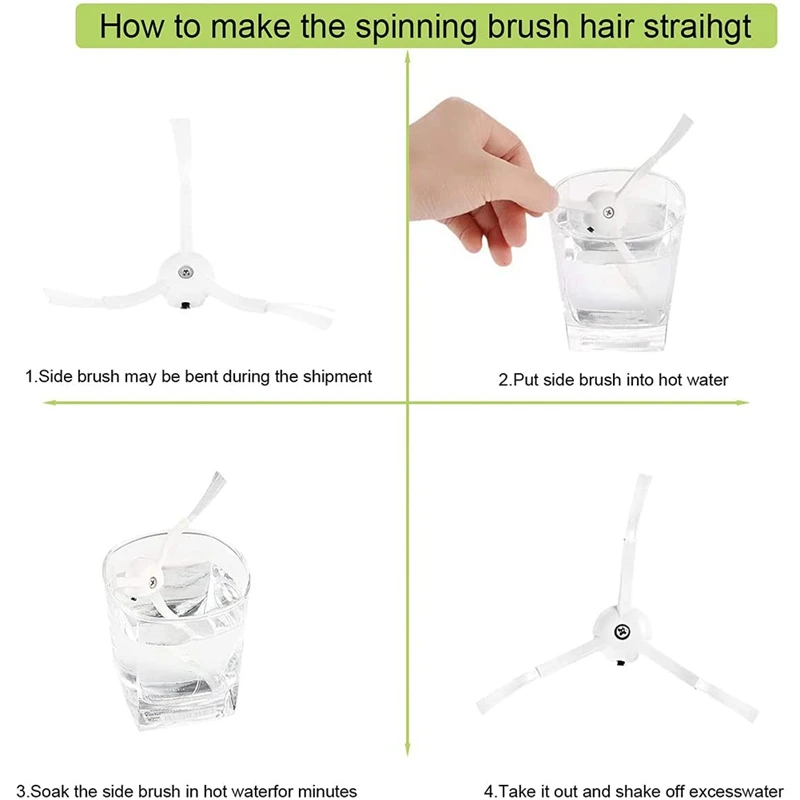 How to make the spinning brush hair straihgt

1.Side brush may be bent during the shipment

2.Put side brush into hot water

3.Soak the side brush in hot waterfor minutes

4.Take it out and shake off excesswater