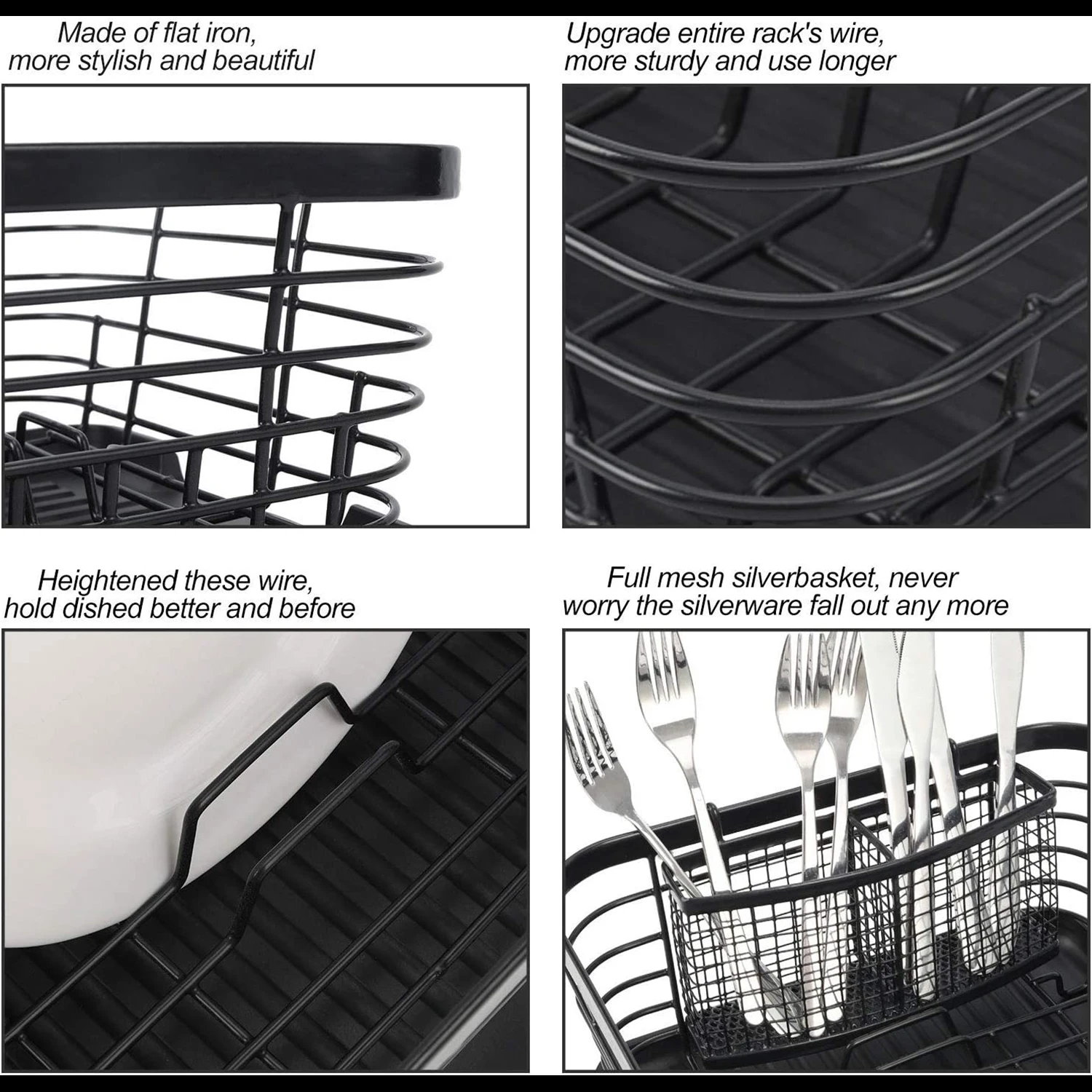 Made of flat iron,
more stylish and beautiful

Upgrade entire rack's wire,
more sturdy and use longer

Heightened these wire,
hold dished better and before

Full mesh silverbasket, never
worry the silverware fall out any more