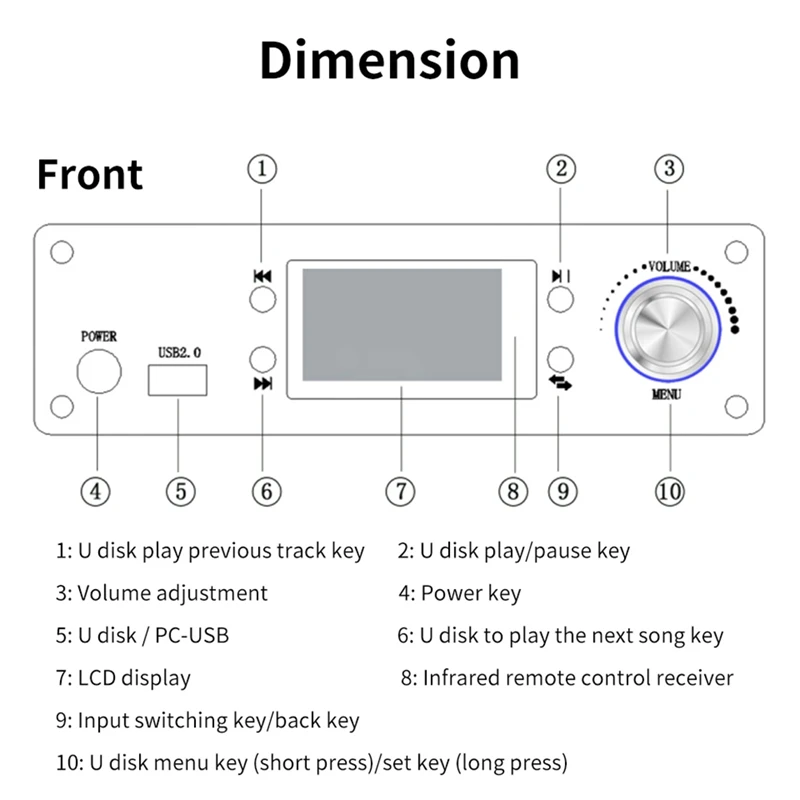 Dimension

Front

①
②
③

VOLUME
POWER
USB2.0
MENU

④
⑤
⑥
⑦
⑧
⑨
⑩

1: U disk play previous track key
2: U disk play/pause key
3: Volume adjustment
4: Power key
5: U disk / PC-USB
6: U disk to play the next song key
7: LCD display
8: Infrared remote control receiver
9: Input switching key/back key
10: U disk menu key (short press)/set key (long press)