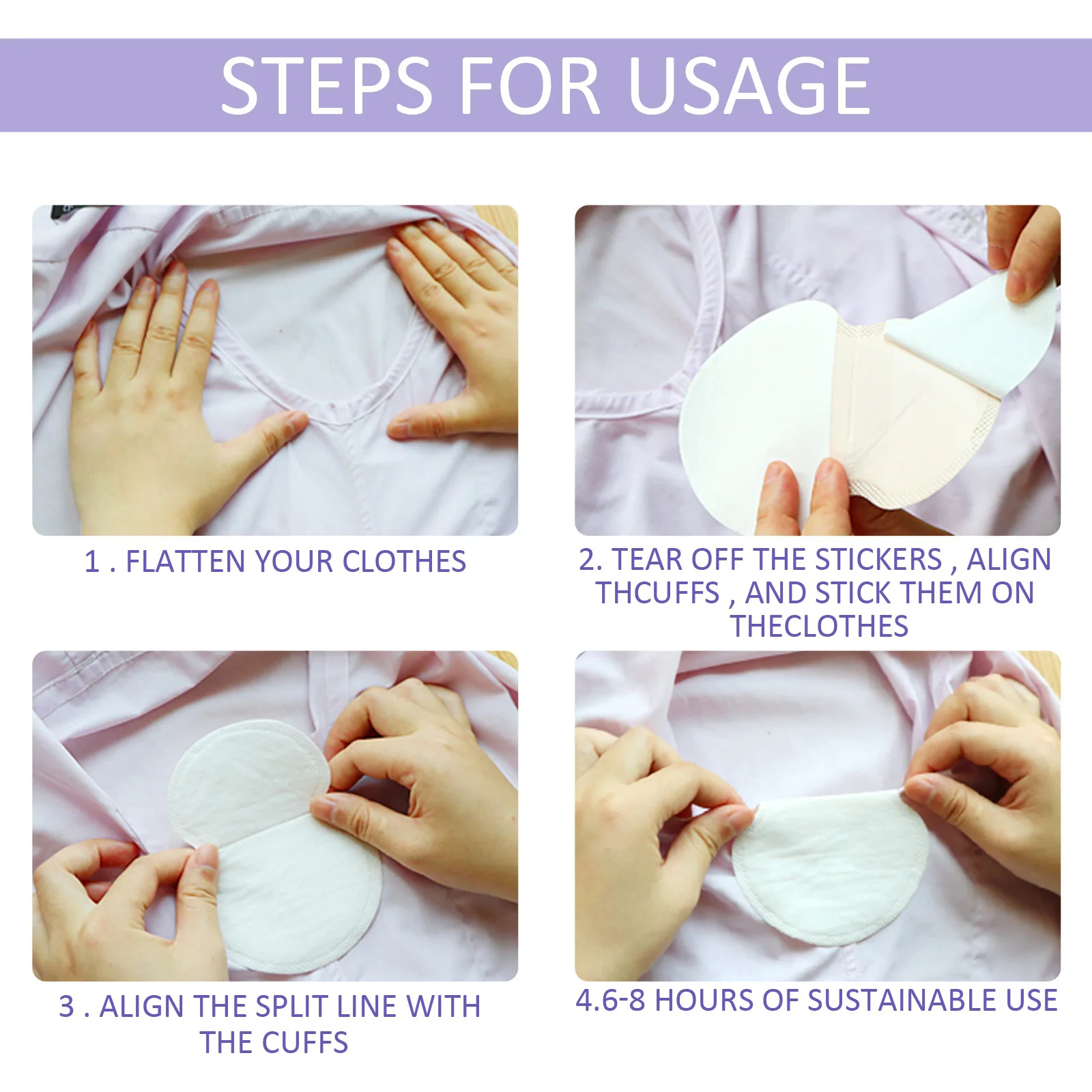 STEPS FOR USAGE

1 . FLATTEN YOUR CLOTHES

2. TEAR OFF THE STICKERS , ALIGN THCUFFS , AND STICK THEM ON THECLOTHES

3 . ALIGN THE SPLIT LINE WITH THE CUFFS

4.6-8 HOURS OF SUSTAINABLE USE