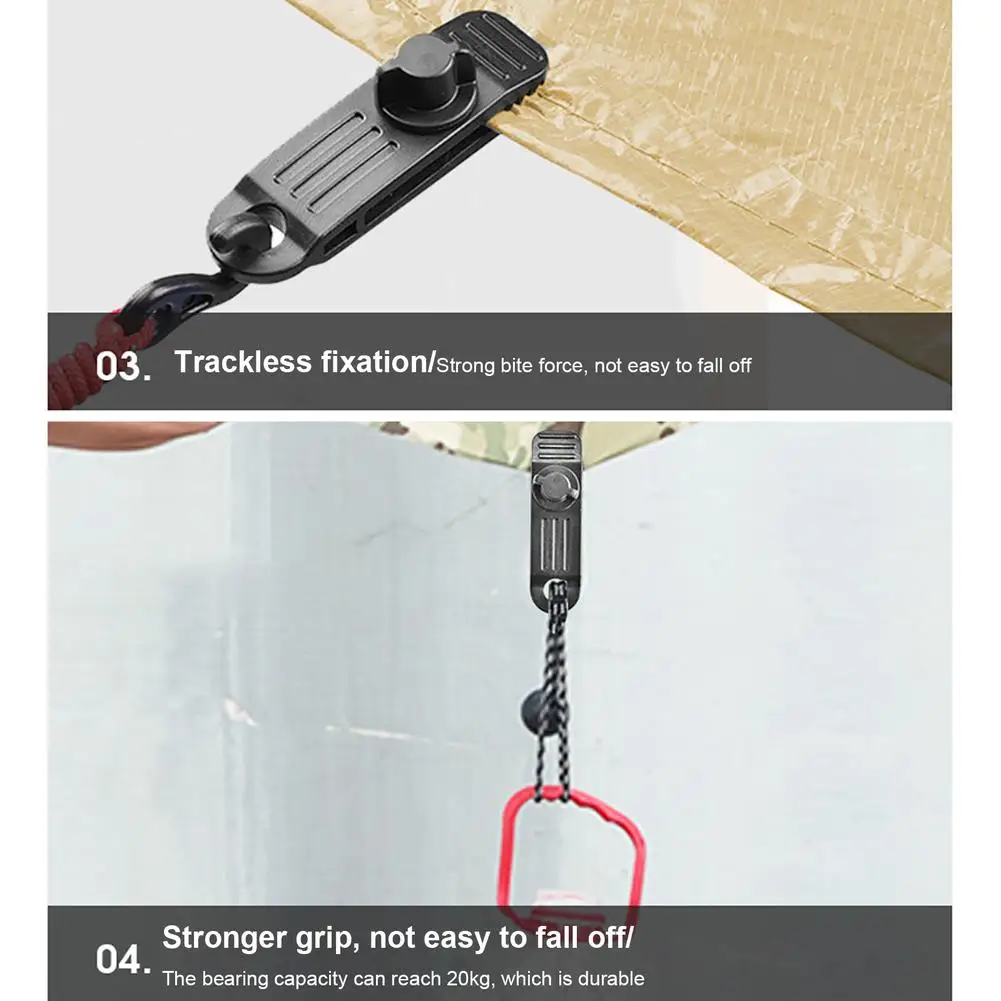 03. Trackless fixation/Strong bite force, not easy to fall off

04. Stronger grip, not easy to fall off/
The bearing capacity can reach 20kg, which is durable