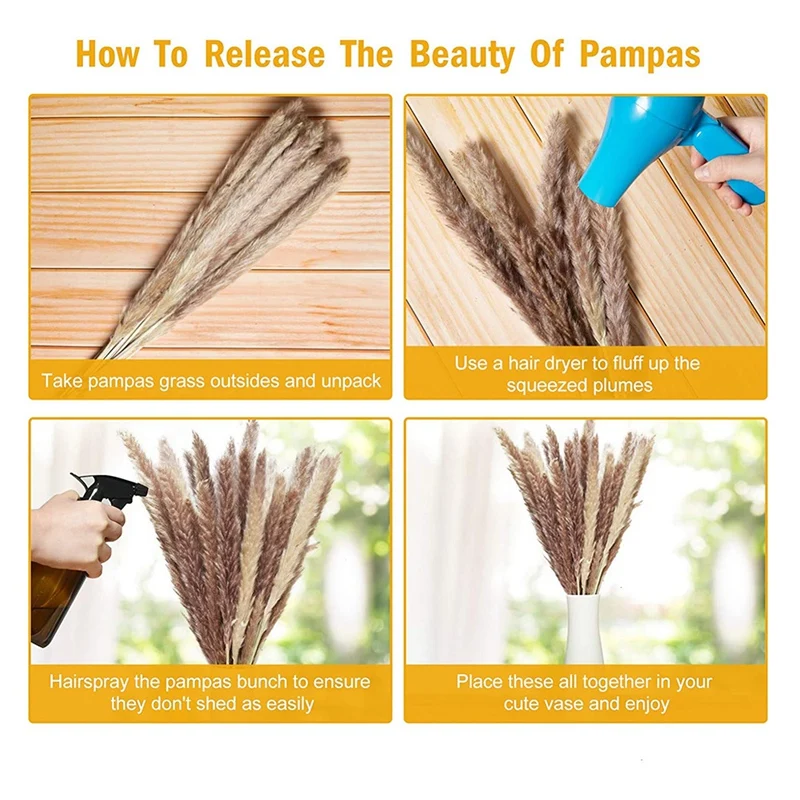 How To Release The Beauty Of Pampas

Take pampas grass outsides and unpack

Use a hair dryer to fluff up the squeezed plumes

Hairspray the pampas bunch to ensure they don't shed as easily

Place these all together in your cute vase and enjoy