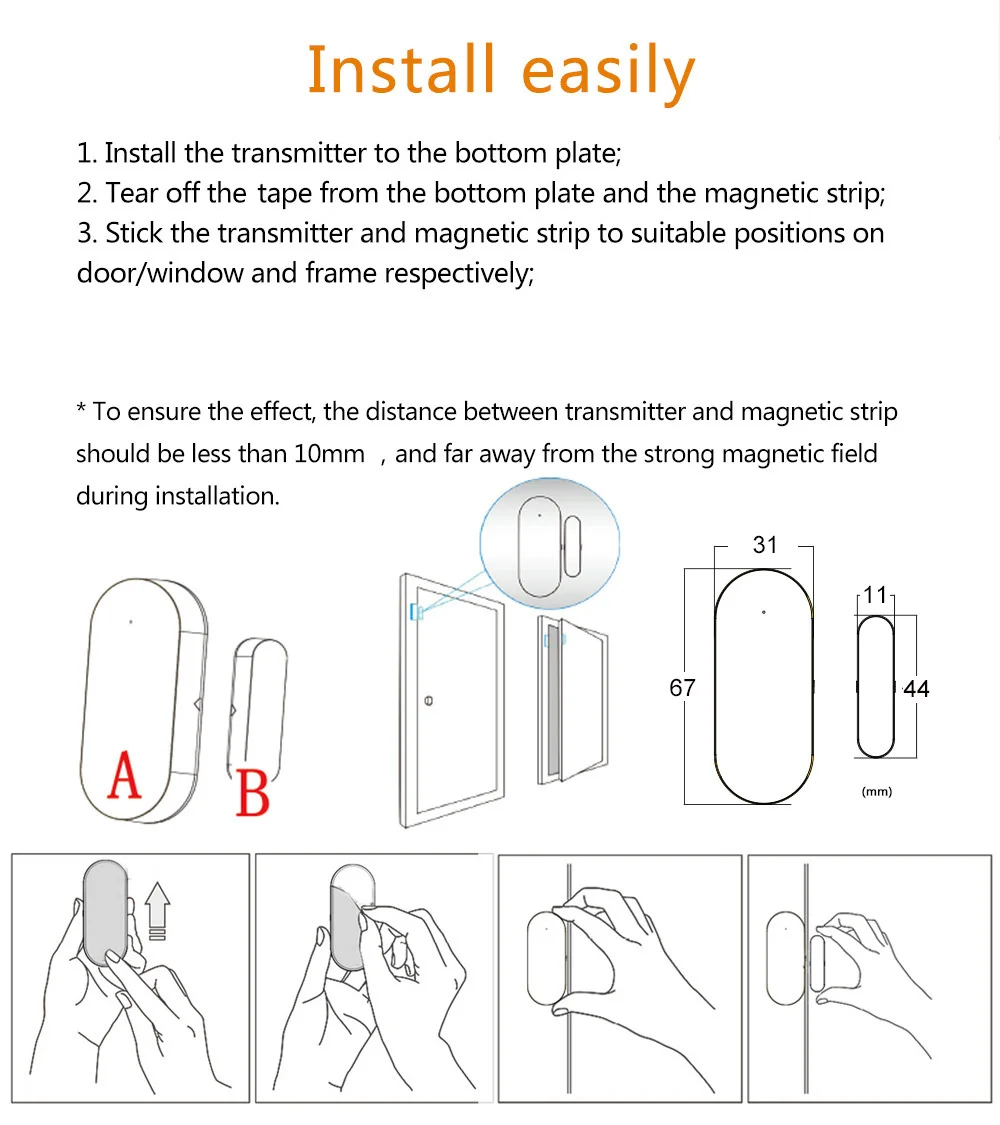 Install easily

1. Install the transmitter to the bottom plate;
2. Tear off the tape from the bottom plate and the magnetic strip;
3. Stick the transmitter and magnetic strip to suitable positions on door/window and frame respectively;

* To ensure the effect, the distance between transmitter and magnetic strip should be less than 10mm , and far away from the strong magnetic field during installation.

A

B

31

67

11

44

(mm)