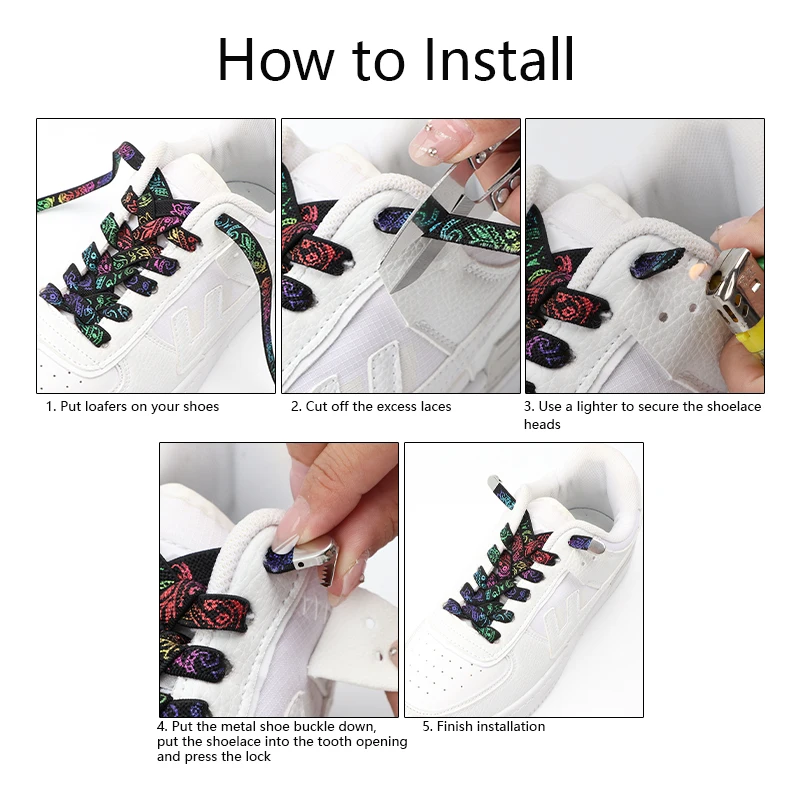 How to Install

1. Put loafers on your shoes

2. Cut off the excess laces

3. Use a lighter to secure the shoelace heads

4. Put the metal shoe buckle down, put the shoelace into the tooth opening and press the lock

5. Finish installation