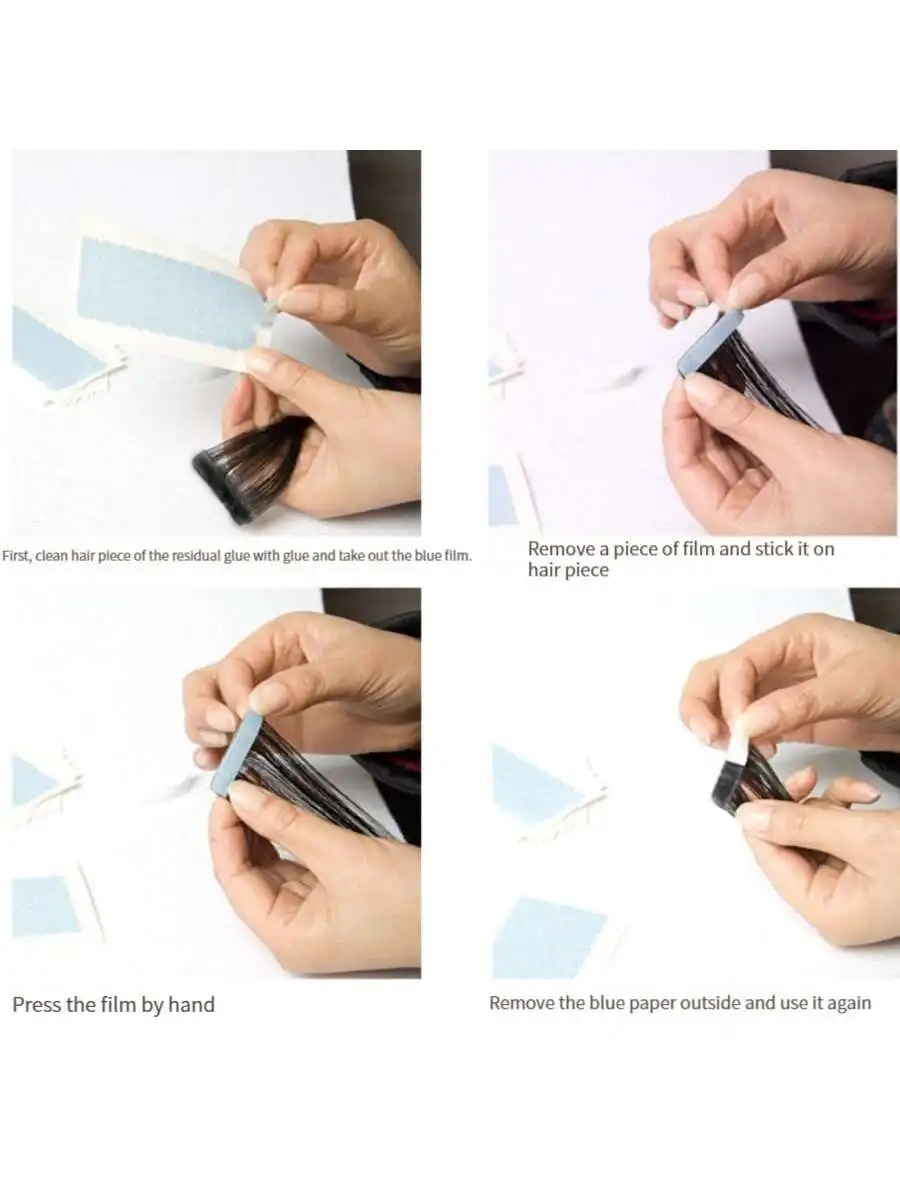 First, clean hair piece of the residual glue with glue and take out the blue film.

Remove a piece of film and stick it on hair piece

Press the film by hand

Remove the blue paper outside and use it again