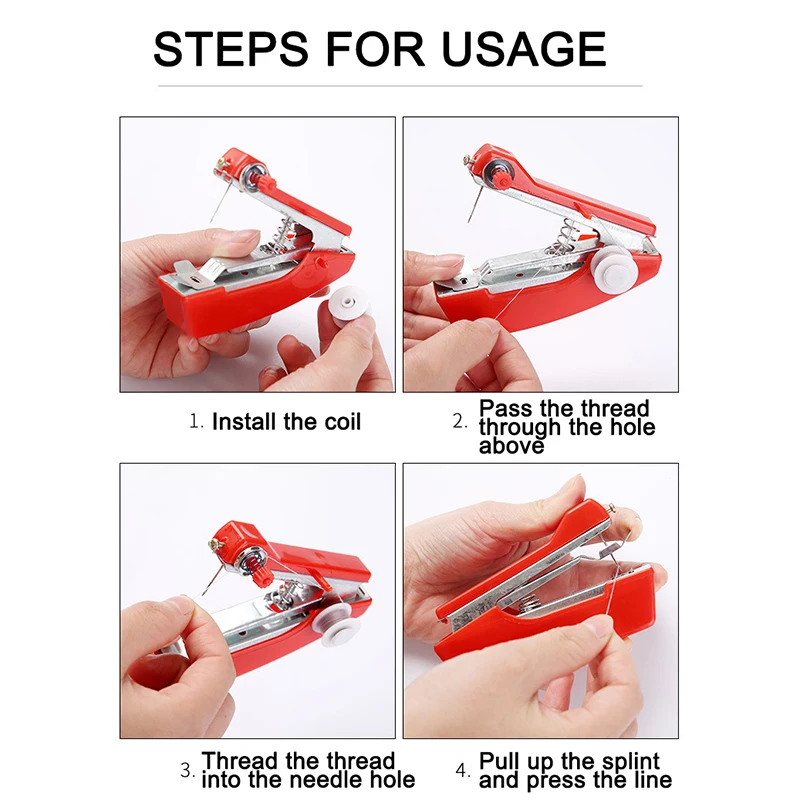 STEPS FOR USAGE

1. Install the coil

2. Pass the thread through the hole above

3. Thread the thread into the needle hole

4. Pull up the splint and press the line