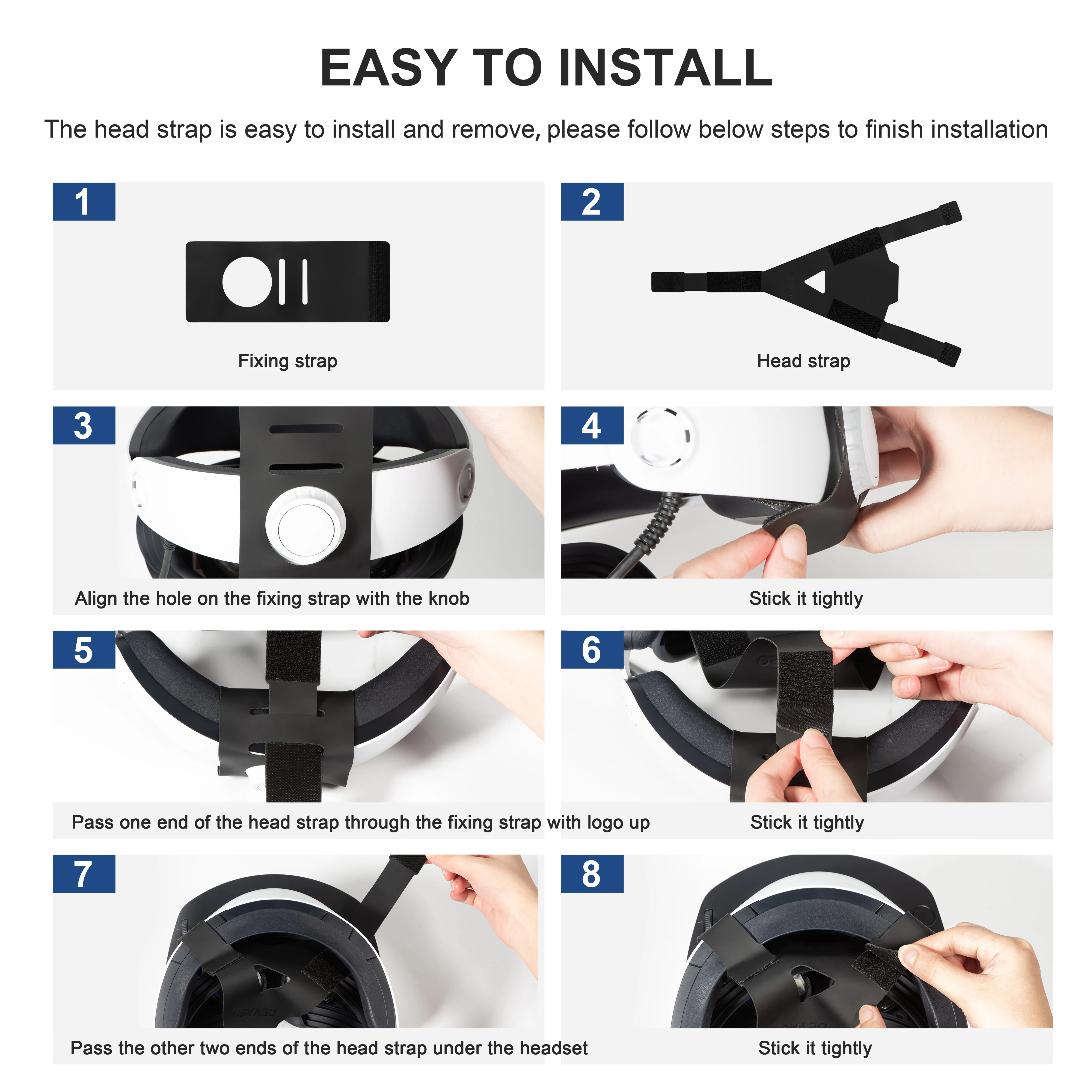 EASY TO INSTALL

The head strap is easy to install and remove, please follow below steps to finish installation

1

Fixing strap

2

Head strap

3

Align the hole on the fixing strap with the knob

4

Stick it tightly

5

Pass one end of the head strap through the fixing strap with logo up

6

Stick it tightly

7

Pass the other two ends of the head strap under the headset

8

Stick it tightly