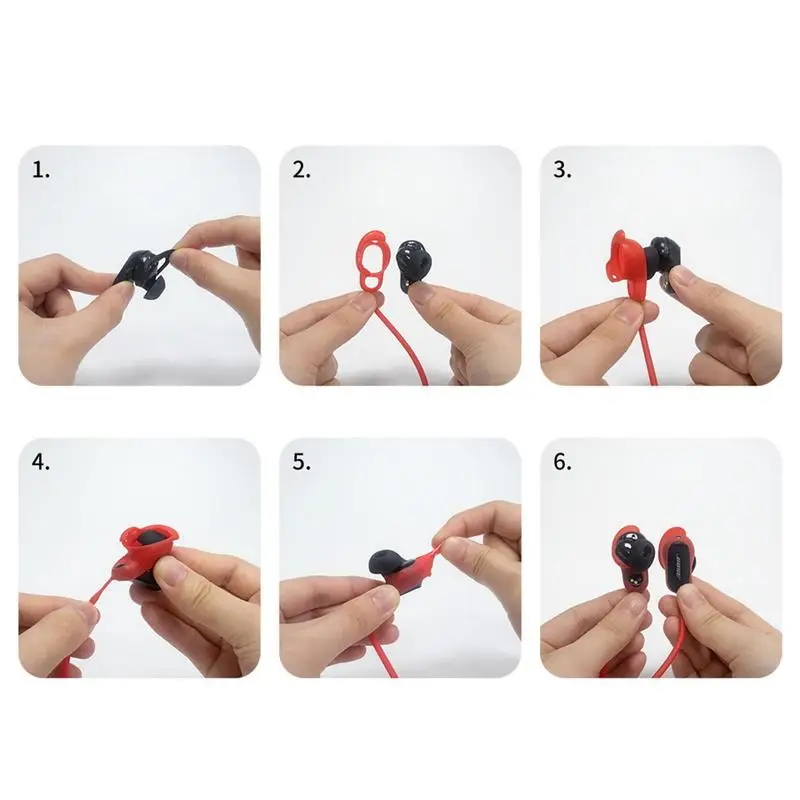 1.

2.

3.

4.

5.

6.

BOSE