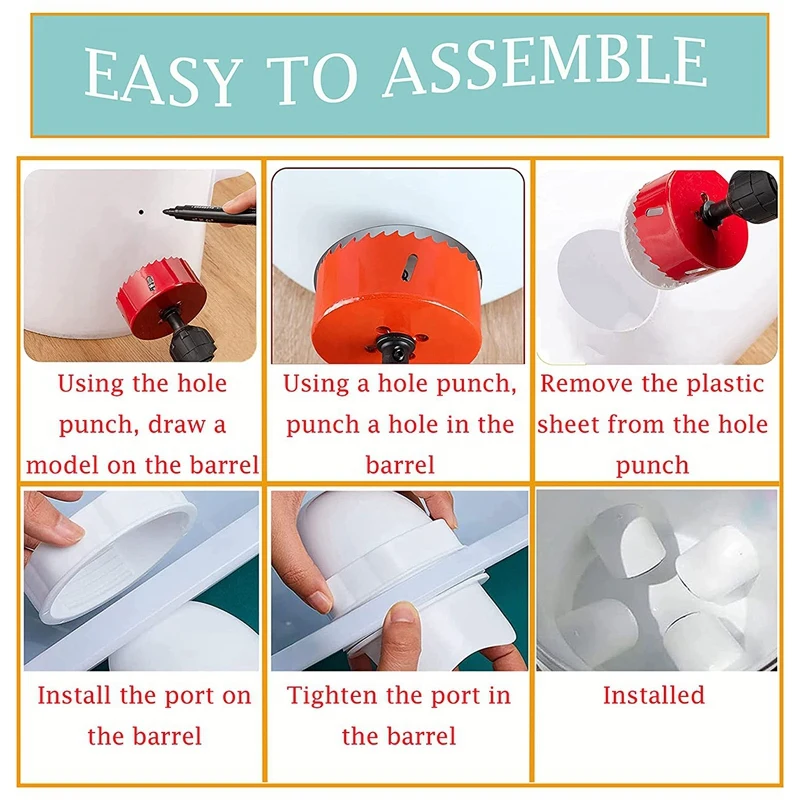 EASY TO ASSEMBLE

Using the hole punch, draw a model on the barrel

Using a hole punch, punch a hole in the barrel

Remove the plastic sheet from the hole punch

Install the port on the barrel

Tighten the port in the barrel

Installed