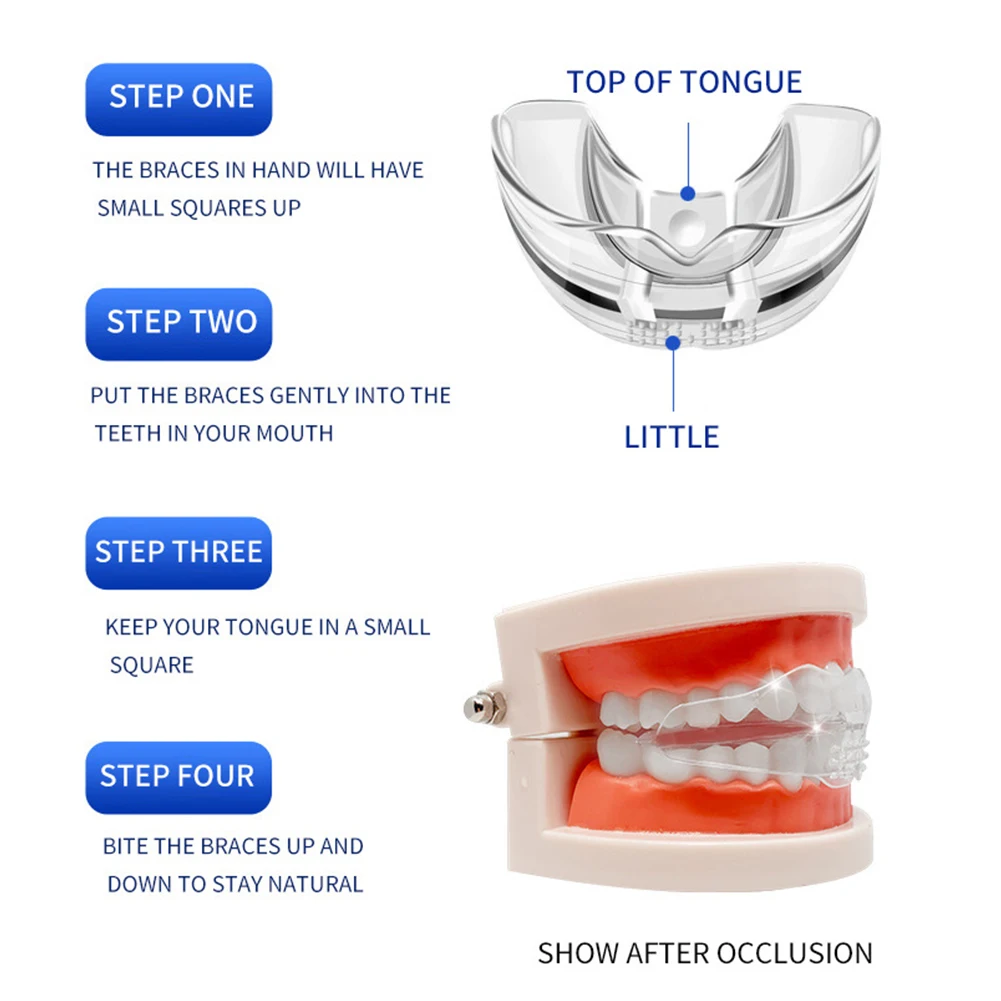 STEP ONE

THE BRACES IN HAND WILL HAVE SMALL SQUARES UP

STEP TWO

PUT THE BRACES GENTLY INTO THE TEETH IN YOUR MOUTH

STEP THREE

KEEP YOUR TONGUE IN A SMALL SQUARE

STEP FOUR

BITE THE BRACES UP AND DOWN TO STAY NATURAL

TOP OF TONGUE

LITTLE

SHOW AFTER OCCLUSION