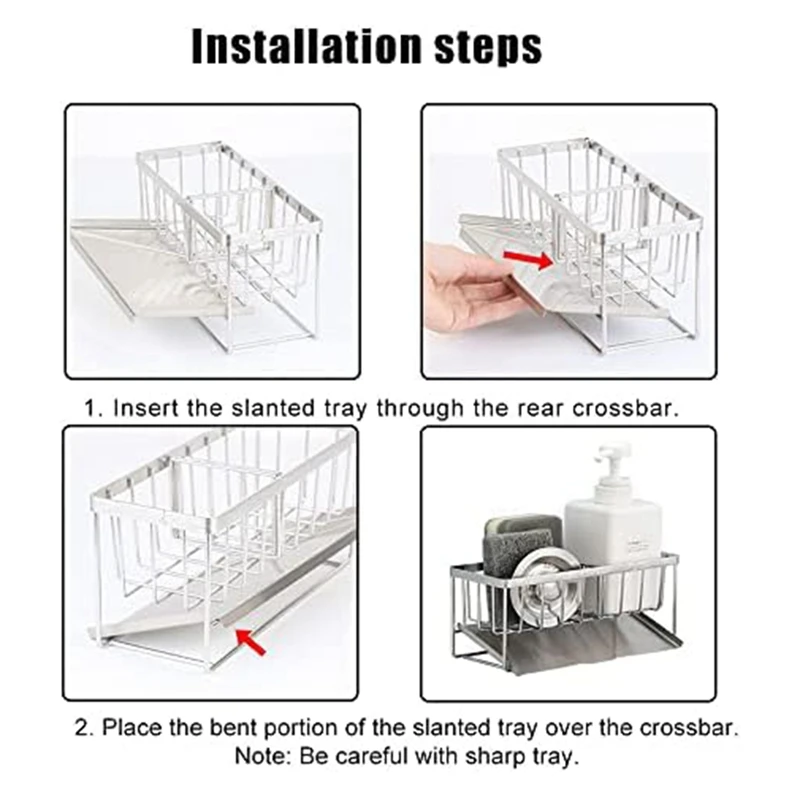 Installation steps

1. Insert the slanted tray through the rear crossbar.

2. Place the bent portion of the slanted tray over the crossbar.
Note: Be careful with sharp tray.