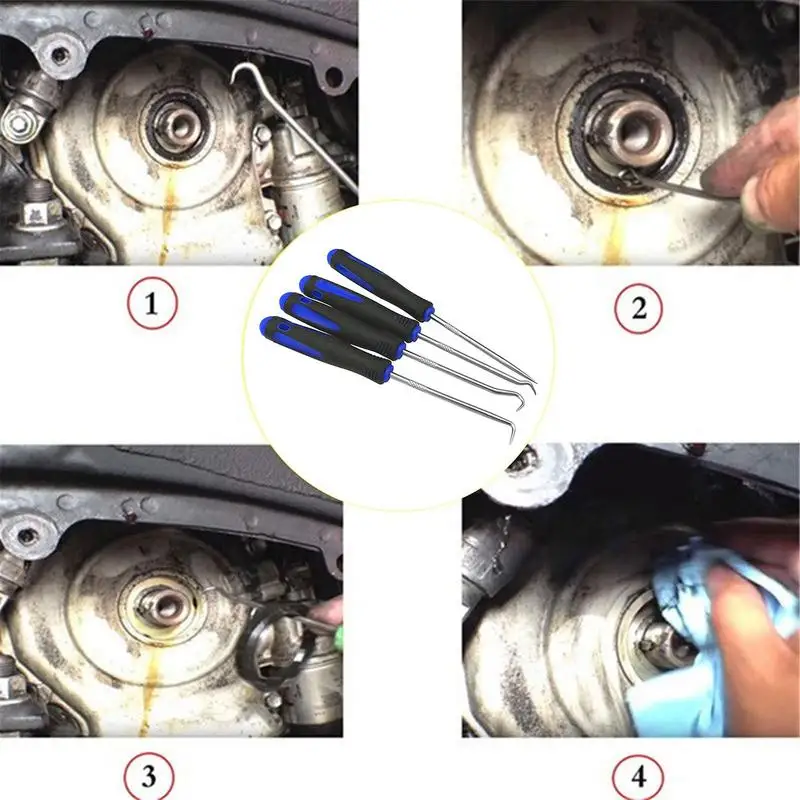 1

2

3

4