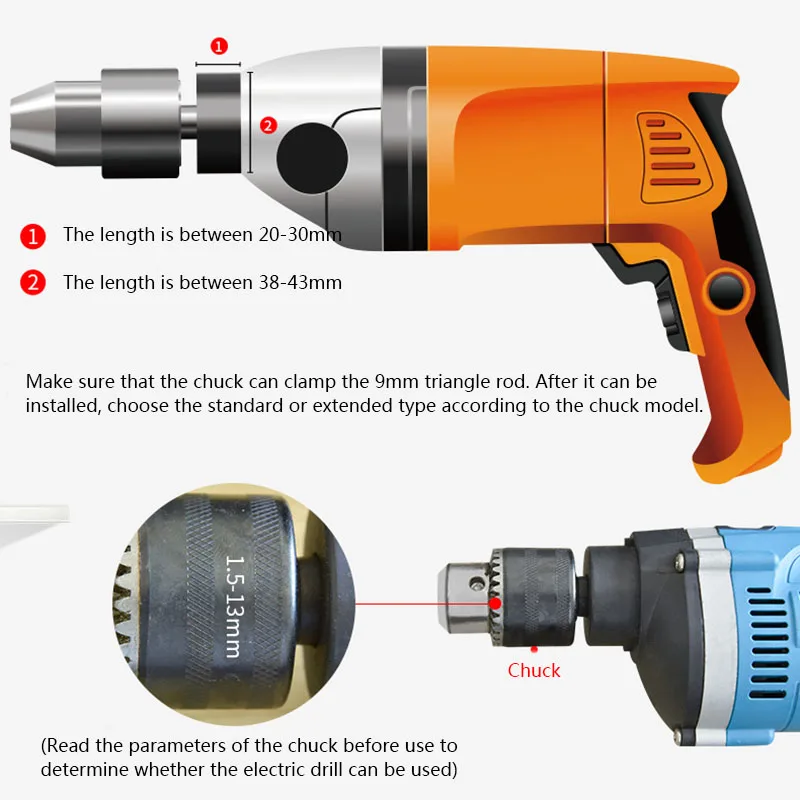 1
2

1 The length is between 20-30mm

2 The length is between 38-43mm

Make sure that the chuck can clamp the 9mm triangle rod. After it can be installed, choose the standard or extended type according to the chuck model.

1.5-13mm

Chuck

(Read the parameters of the chuck before use to determine whether the electric drill can be used)