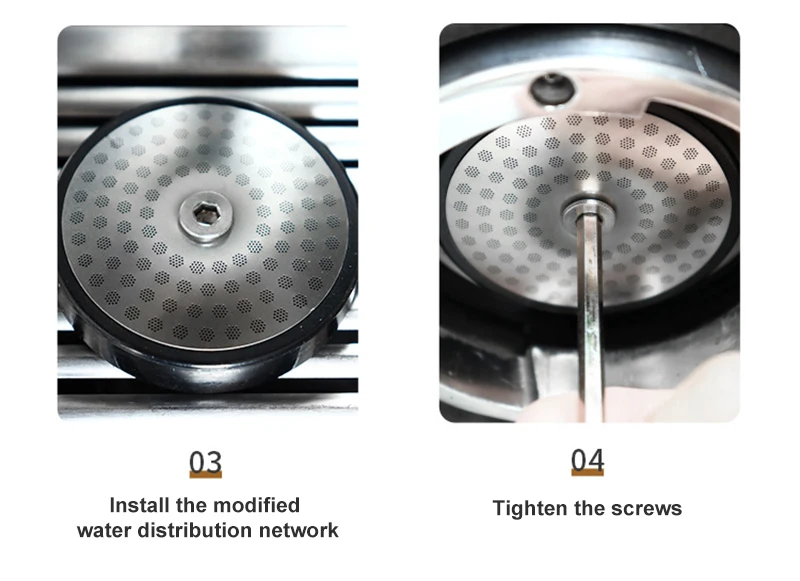 03

Install the modified water distribution network

04

Tighten the screws