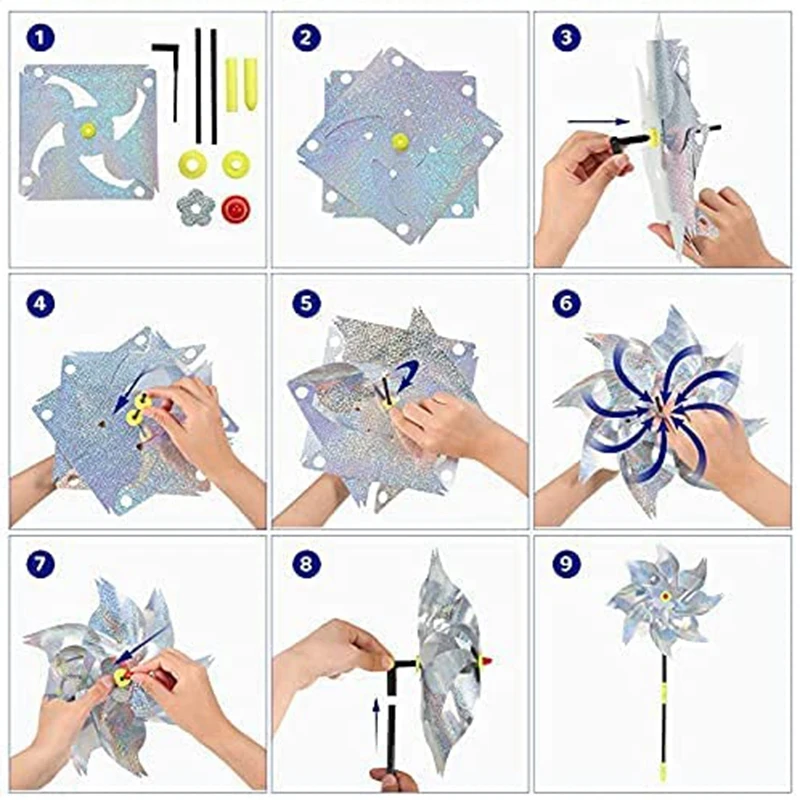 1

2

3

4

5

6

7

8

9