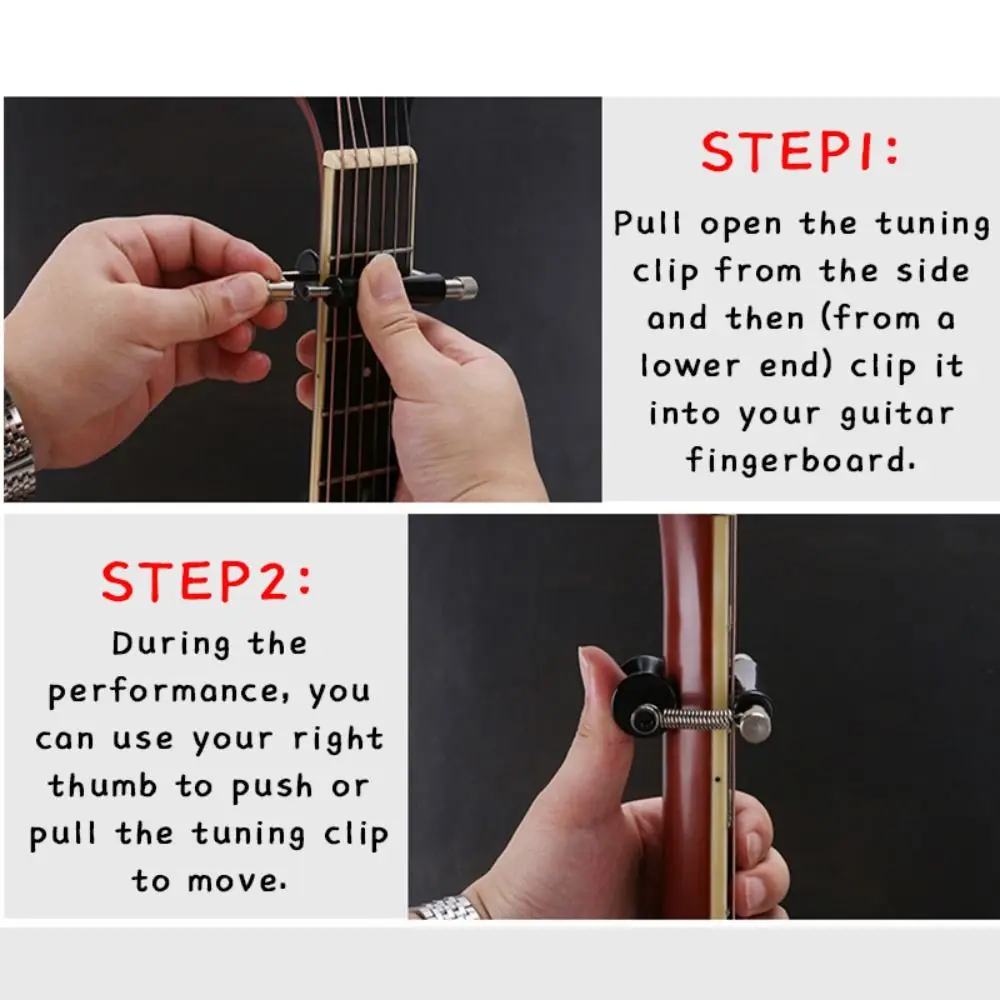 STEP1:

Pull open the tuning clip from the side and then (from a lower end) clip it into your guitar fingerboard.

STEP2:

During the performance, you can use your right thumb to push or pull the tuning clip to move.