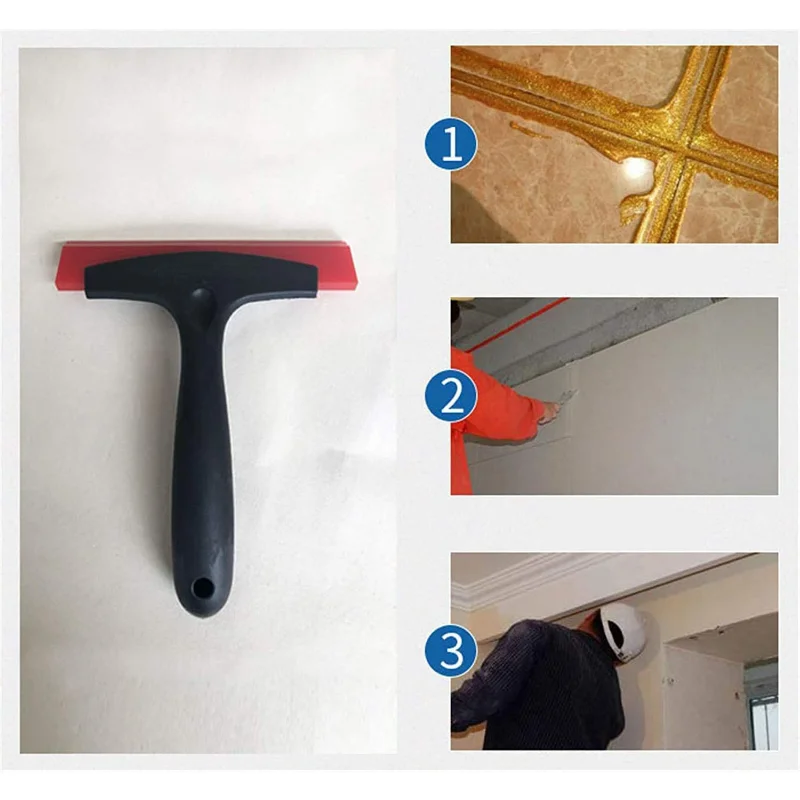 1

2

3