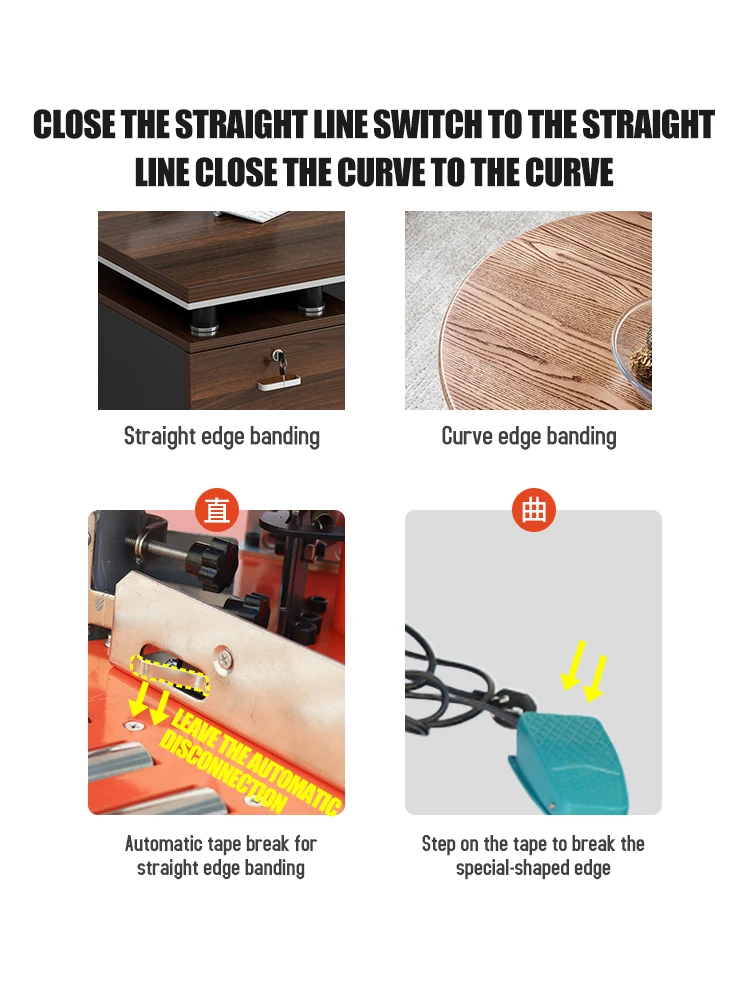 CLOSE THE STRAIGHT LINE SWITCH TO THE STRAIGHT LINE CLOSE THE CURVE TO THE CURVE

Straight edge banding

Curve edge banding

直

LEAVE THE AUTOMATIC DISCONNECTION

Automatic tape break for straight edge banding

曲

Step on the tape to break the special-shaped edge