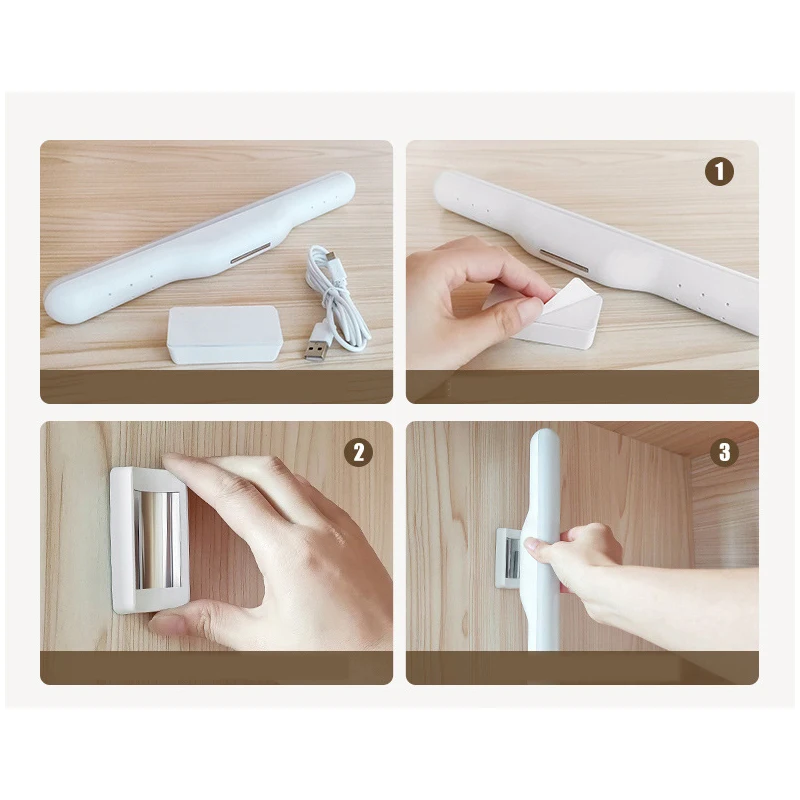 1

2

3