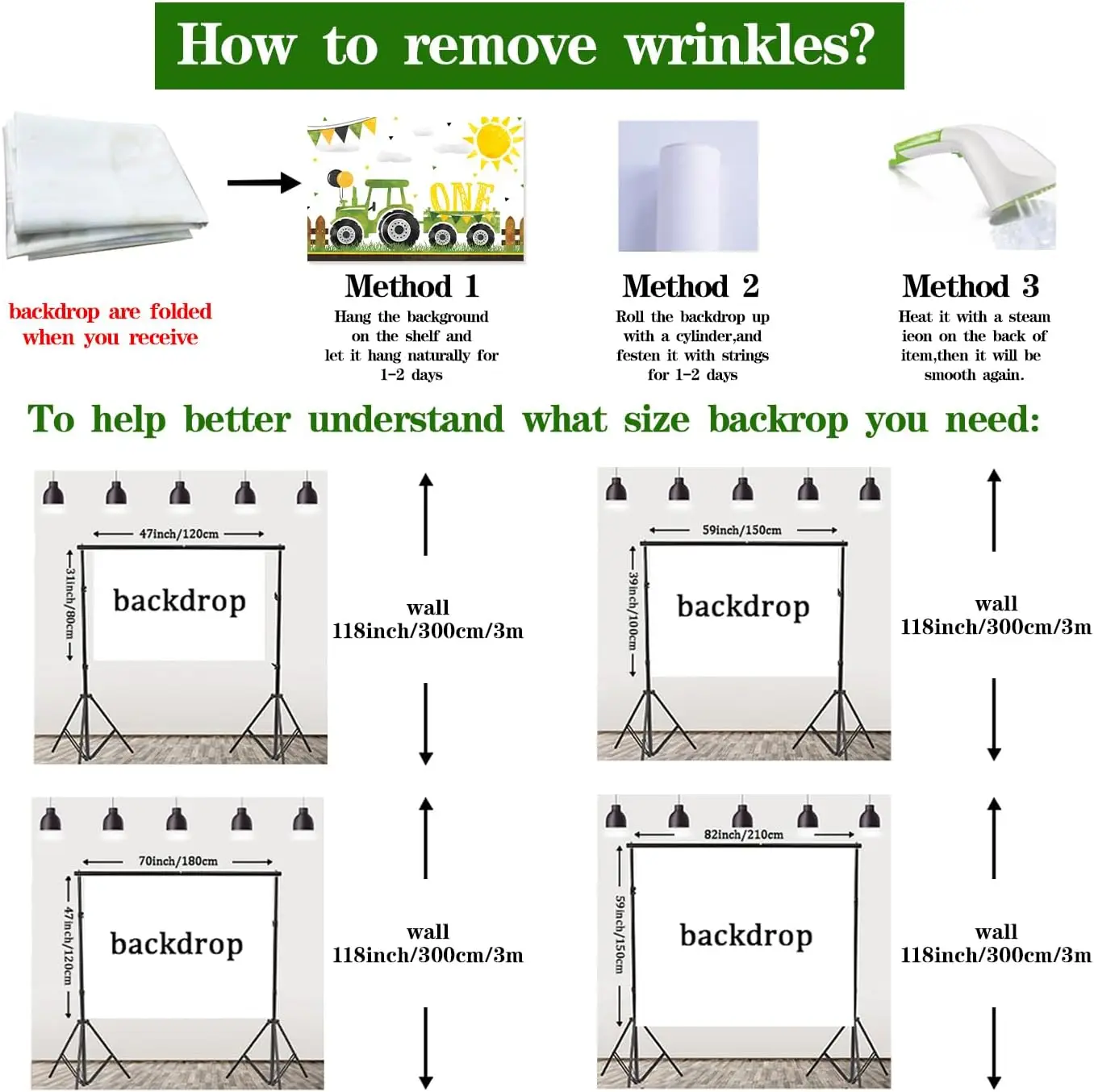 How to remove wrinkles?

backdrop are folded when you receive

ONE

Method 1
Hang the background on the shelf and let it hang naturally for 1-2 days

Method 2
Roll the backdrop up with a cylinder,and festen it with strings for 1-2 days

Method 3
Heat it with a steam icon on the back of item,then it will be smooth again.

To help better understand what size backrop you need:

47inch/120cm
31inch/80cm
backdrop
wall
118inch/300cm/3m

59inch/150cm
39inch/100cm
backdrop
wall
118inch/300cm/3m

70inch/180cm
47inch/120cm
backdrop
wall
118inch/300cm/3m

82inch/210cm
59inch/150cm
backdrop
wall
118inch/300cm/3m