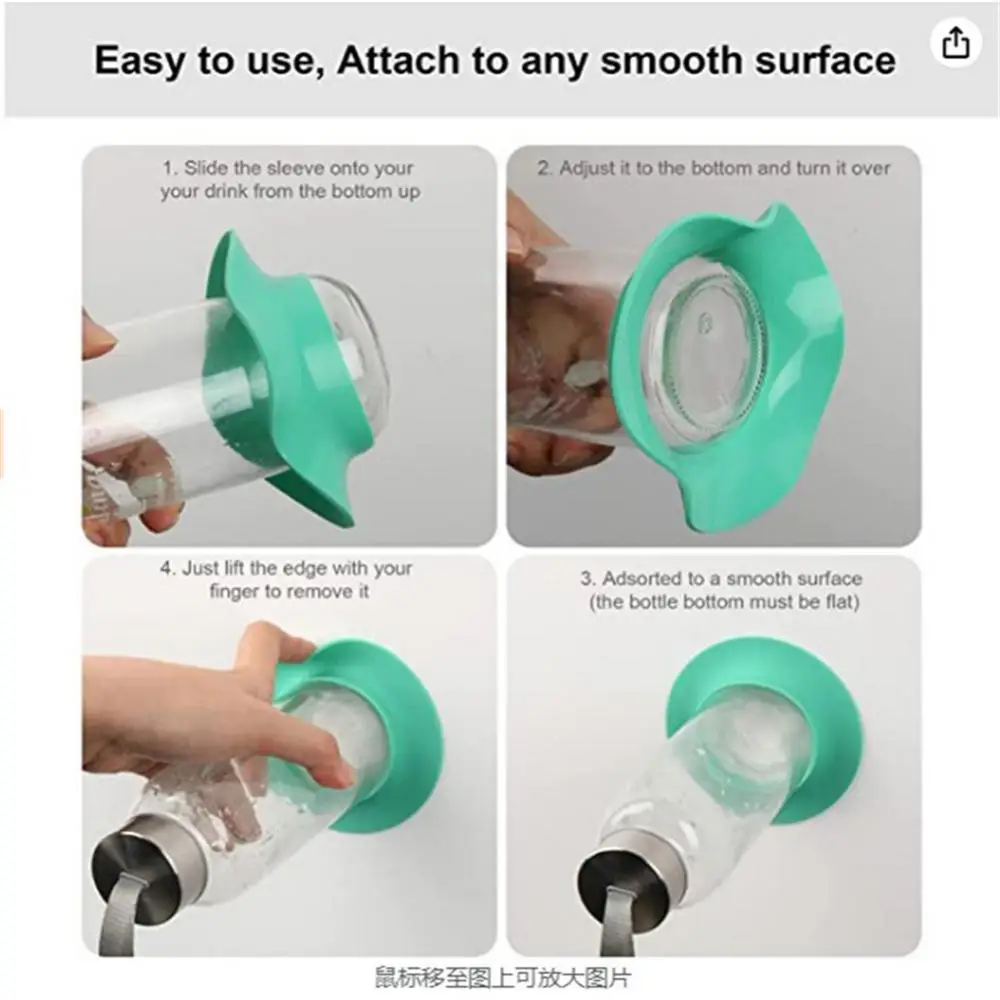 Easy to use, Attach to any smooth surface

1. Slide the sleeve onto your your drink from the bottom up

2. Adjust it to the bottom and turn it over

4. Just lift the edge with your finger to remove it

3. Adsorted to a smooth surface (the bottle bottom must be flat)

鼠标移至图上可放大图片