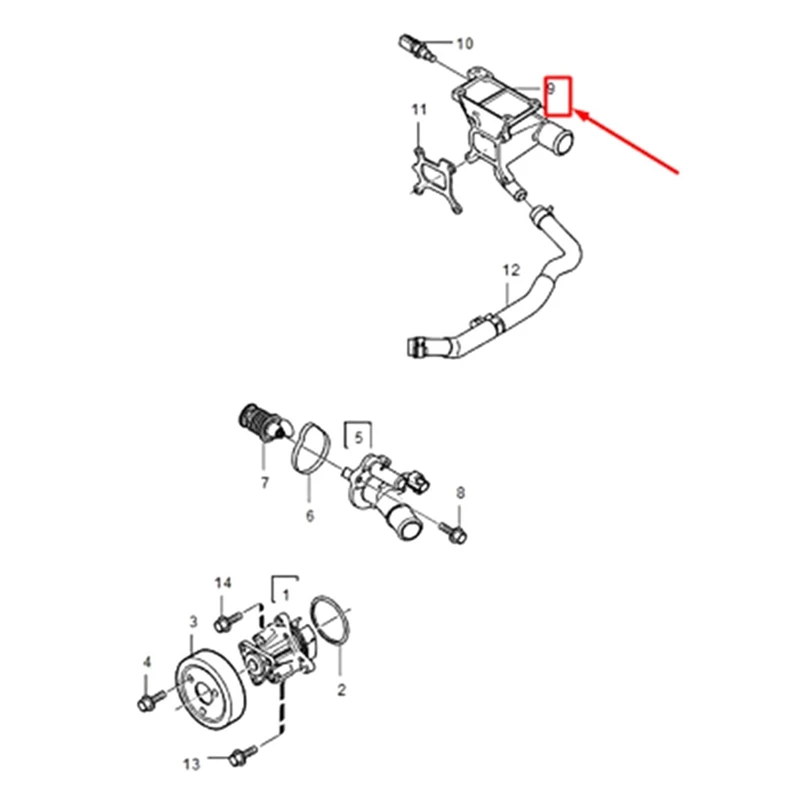 10
9
11
12
5
7
6
8
14
1
3
4
2
13