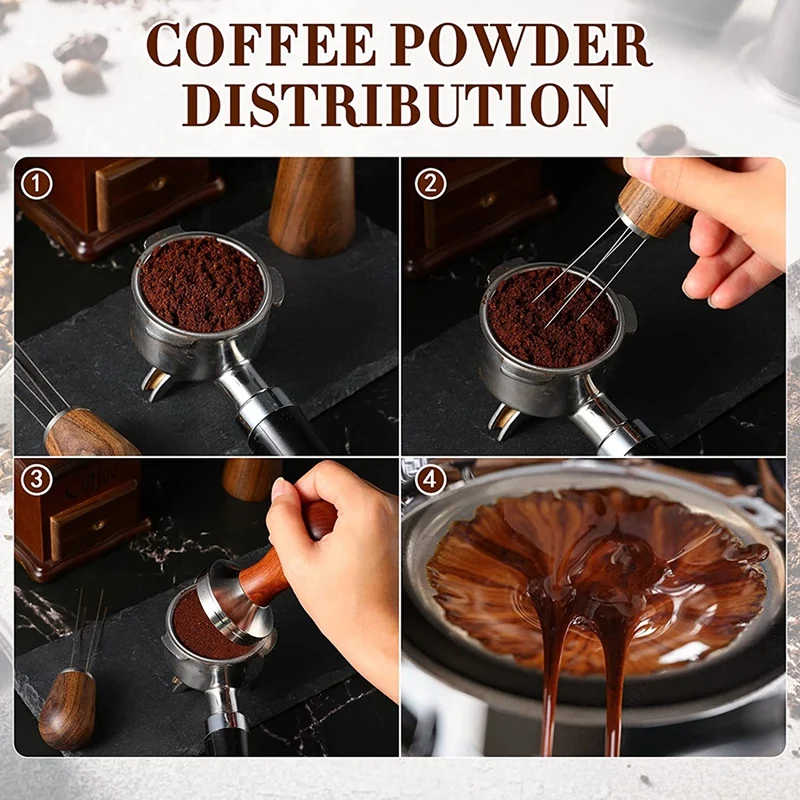 COFFEE POWDER DISTRIBUTION

1

2

3

Coffee

4