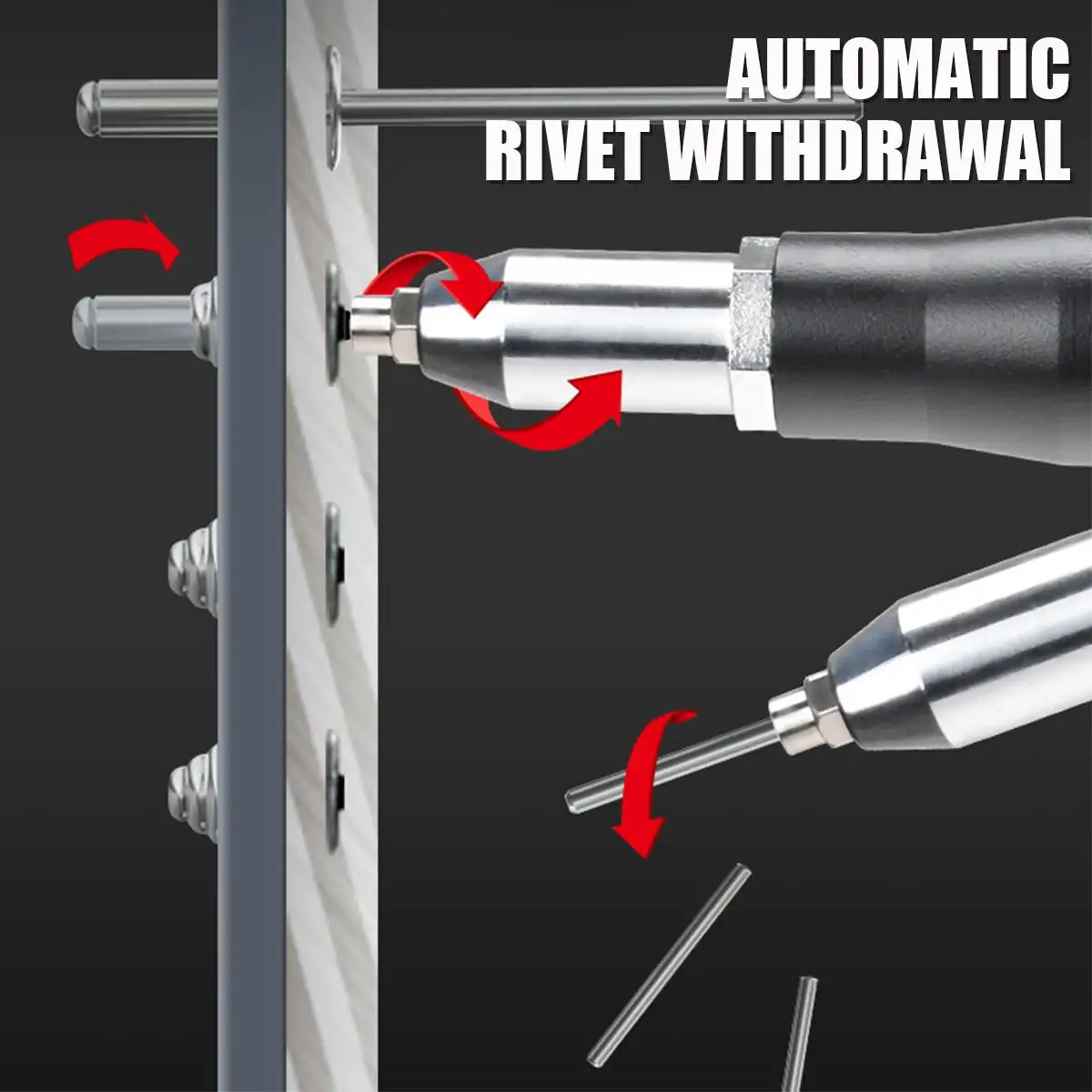 AUTOMATIC
RIVET WITHDRAWAL