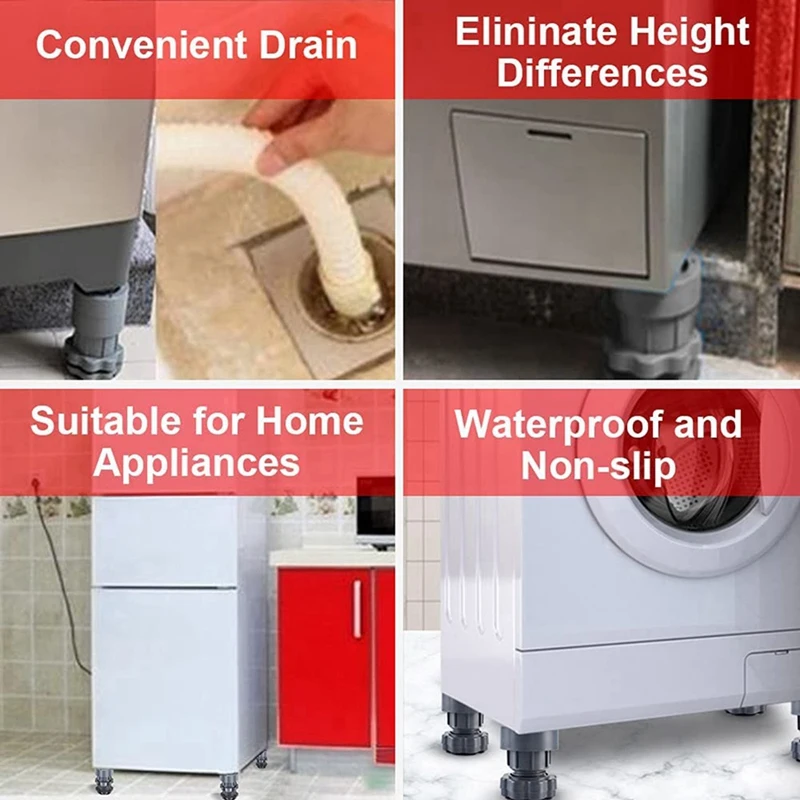 Convenient Drain

Elininate Height Differences

Suitable for Home Appliances

Waterproof and Non-slip