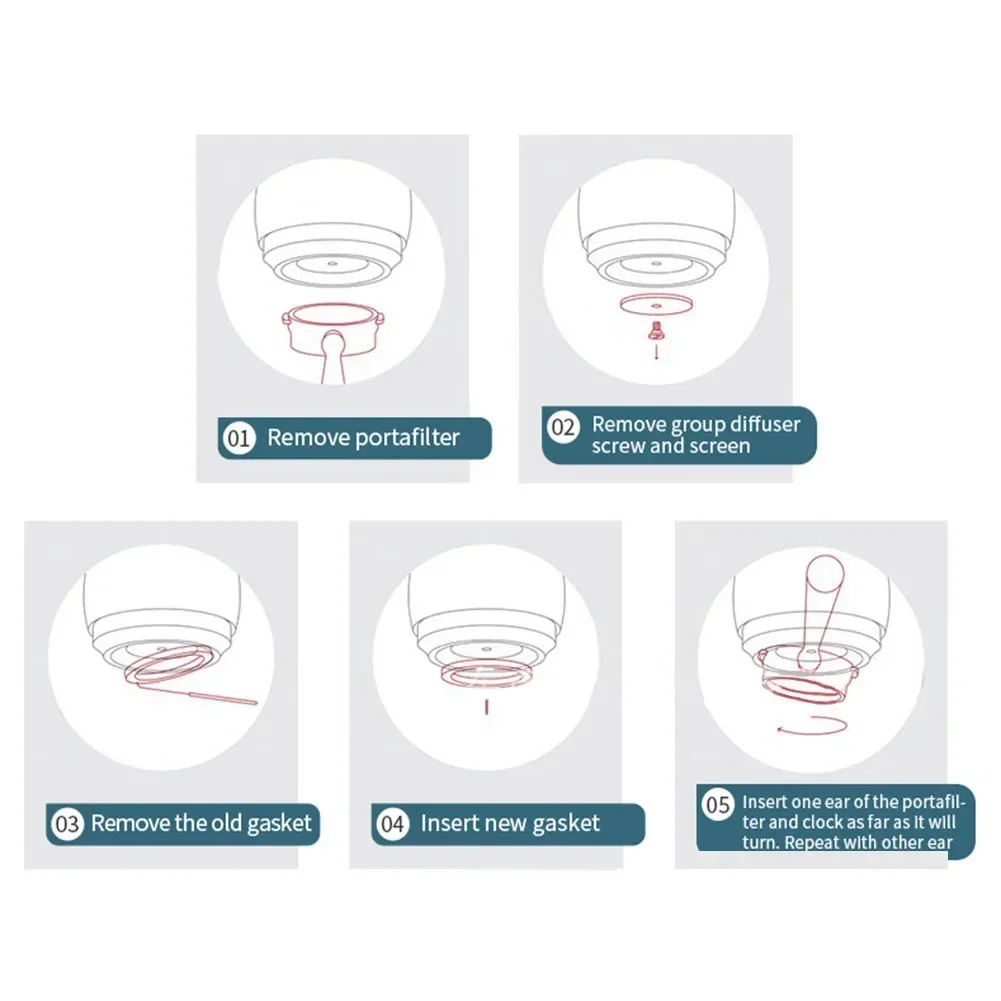 01 Remove portafilter

02 Remove group diffuser screw and screen

03 Remove the old gasket

04 Insert new gasket

05 Insert one ear of the portafilter and clock as far as it will turn. Repeat with other ear