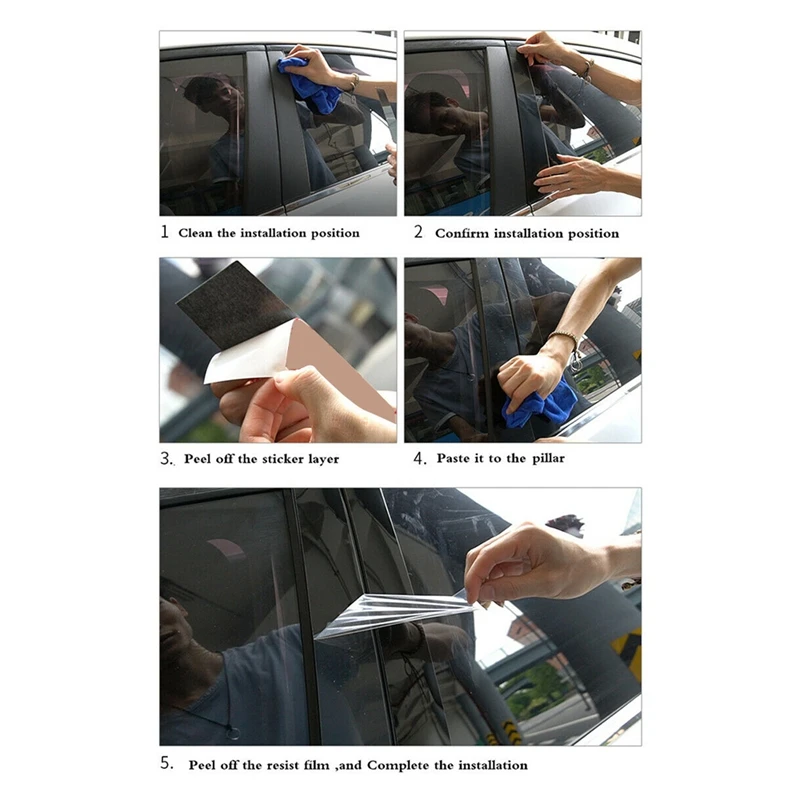 1 Clean the installation position

2 Confirm installation position

3. Peel off the sticker layer

4. Paste it to the pillar

5. Peel off the resist film ,and Complete the installation