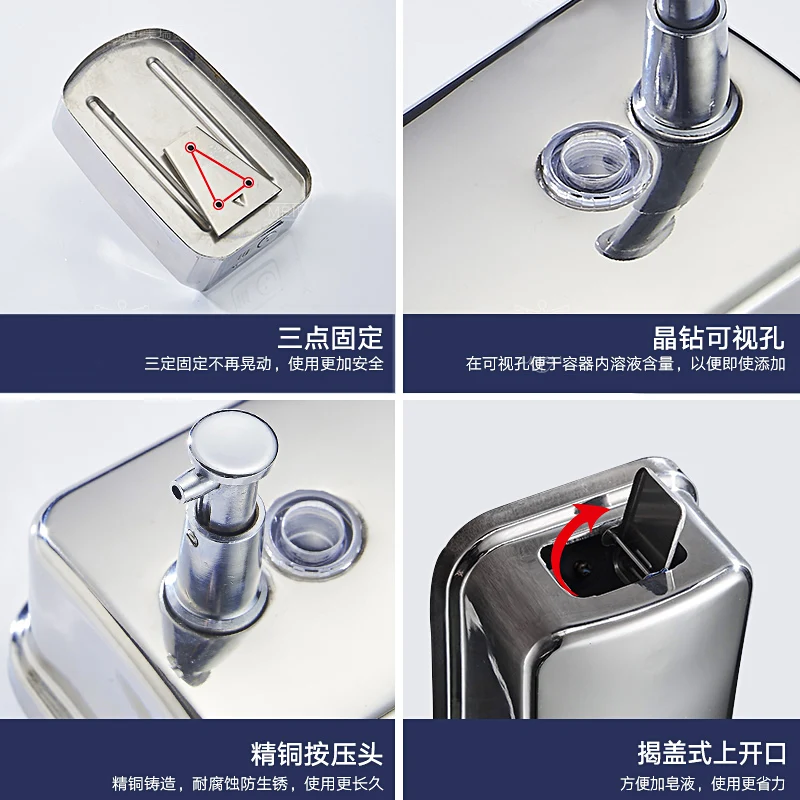 三点固定
三定固定不再晃动，使用更加安全

晶钻可视孔
在可视孔便于容器内溶液含量，以便即使添加

精铜按压头
精铜铸造，耐腐蚀防生锈，使用更长久

揭盖式上开口
方便加皂液，使用更省力