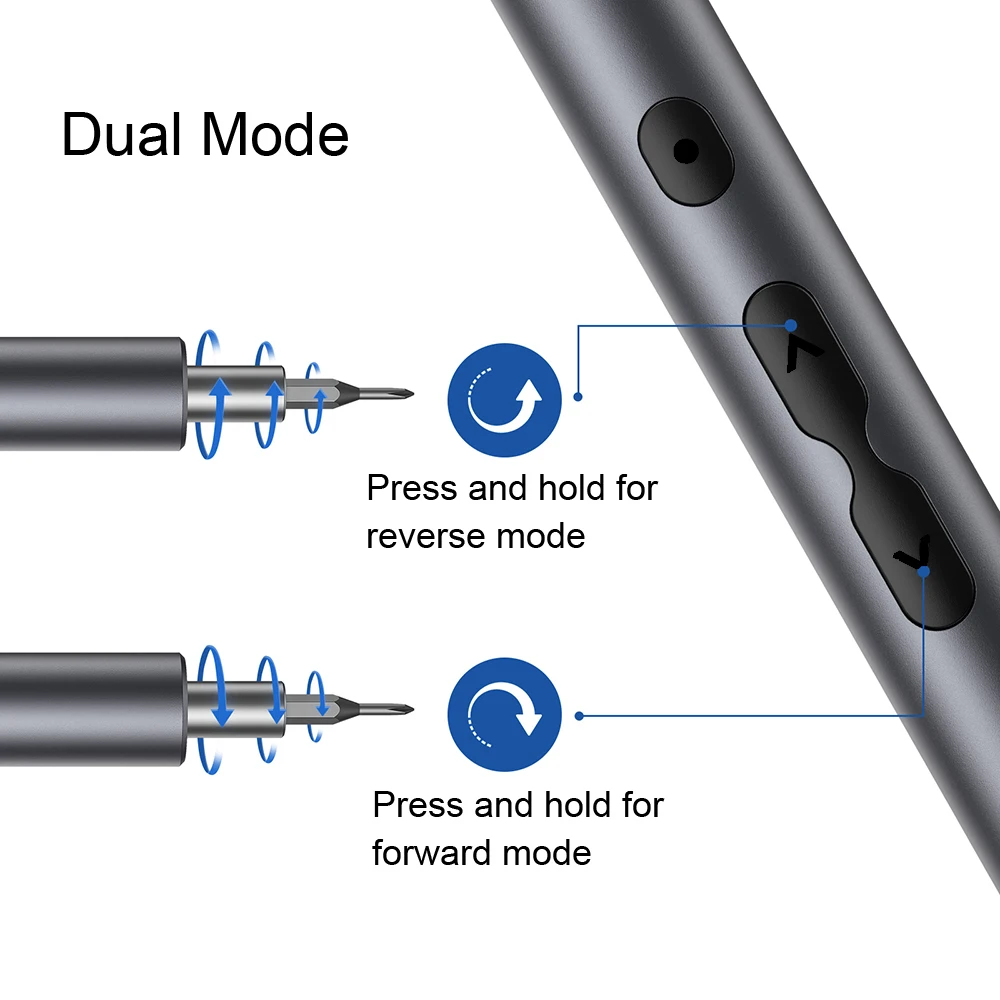 Dual Mode

Press and hold for reverse mode

Press and hold for forward mode