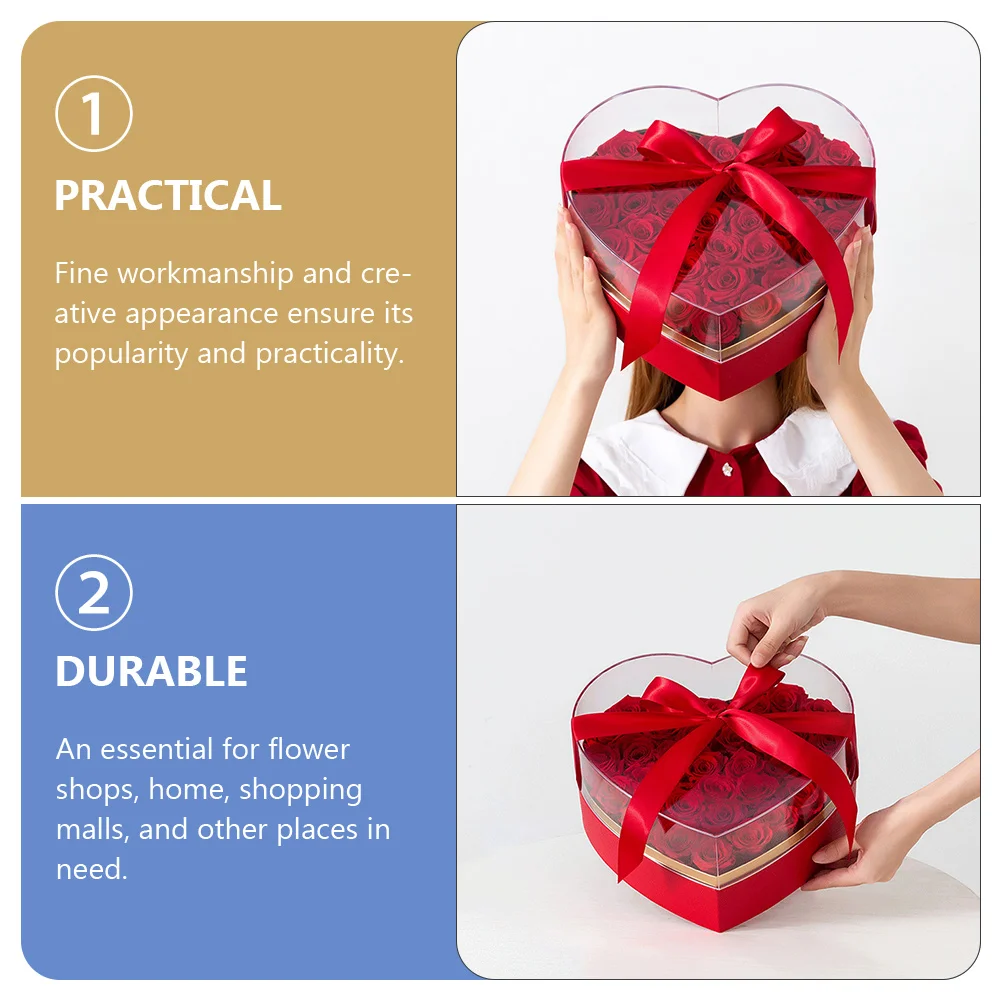 1

PRACTICAL

Fine workmanship and creative appearance ensure its popularity and practicality.

2

DURABLE

An essential for flower shops, home, shopping malls, and other places in need.