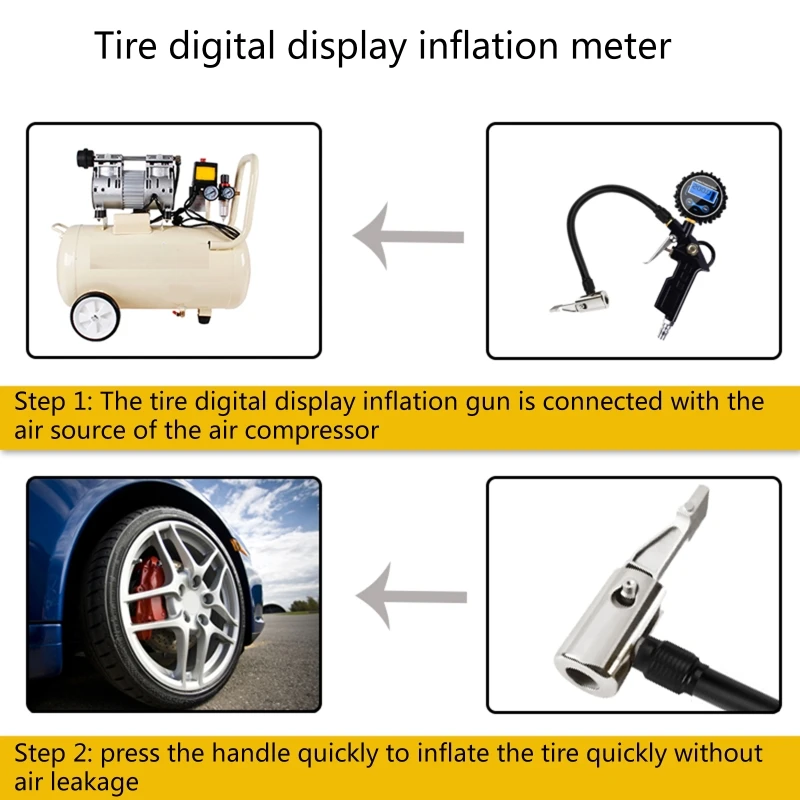 Tire digital display inflation meter

Step 1: The tire digital display inflation gun is connected with the air source of the air compressor

Step 2: press the handle quickly to inflate the tire quickly without air leakage