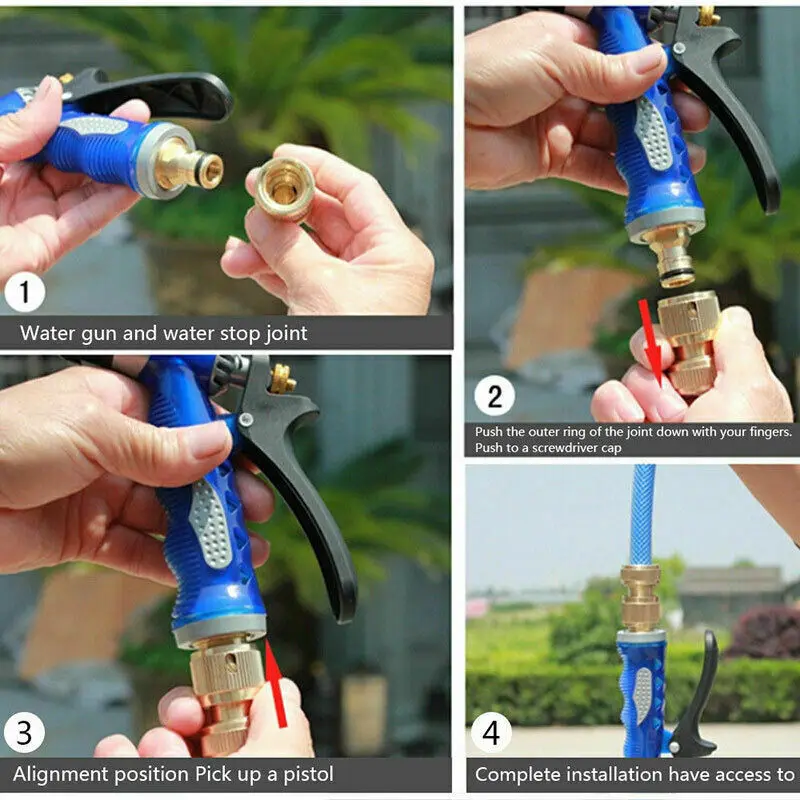 1
Water gun and water stop joint

2
Push the outer ring of the joint down with your fingers.
Push to a screwdriver cap

3
Alignment position Pick up a pistol

4
Complete installation have access to