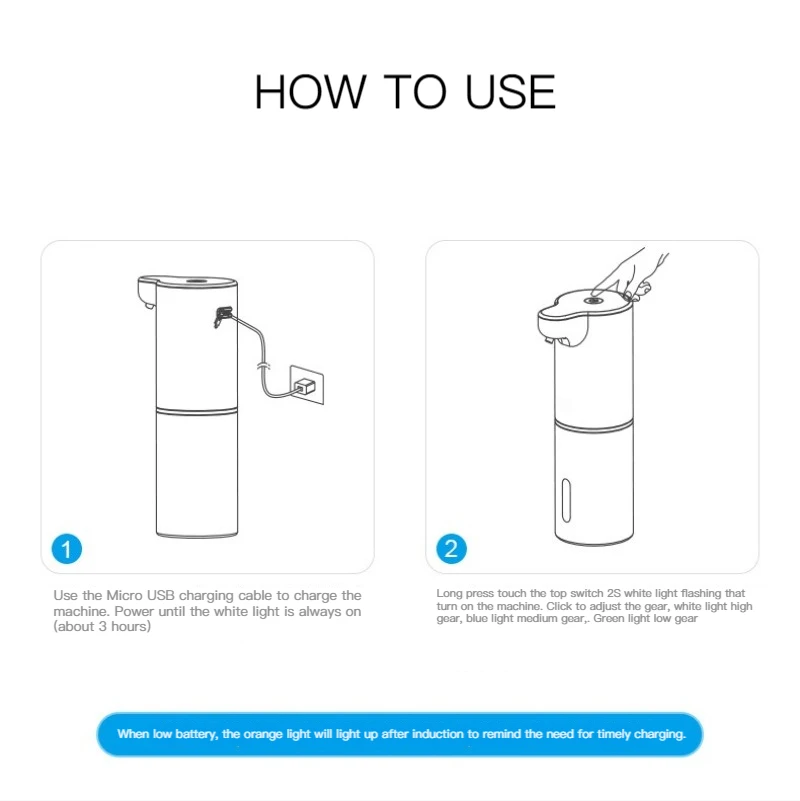 HOW TO USE

1

Use the Micro USB charging cable to charge the machine. Power until the white light is always on (about 3 hours)

2

Long press touch the top switch 2S white light flashing that turn on the machine. Click to adjust the gear, white light high gear, blue light medium gear,. Green light low gear

When low battery, the orange light will light up after induction to remind the need for timely charging.