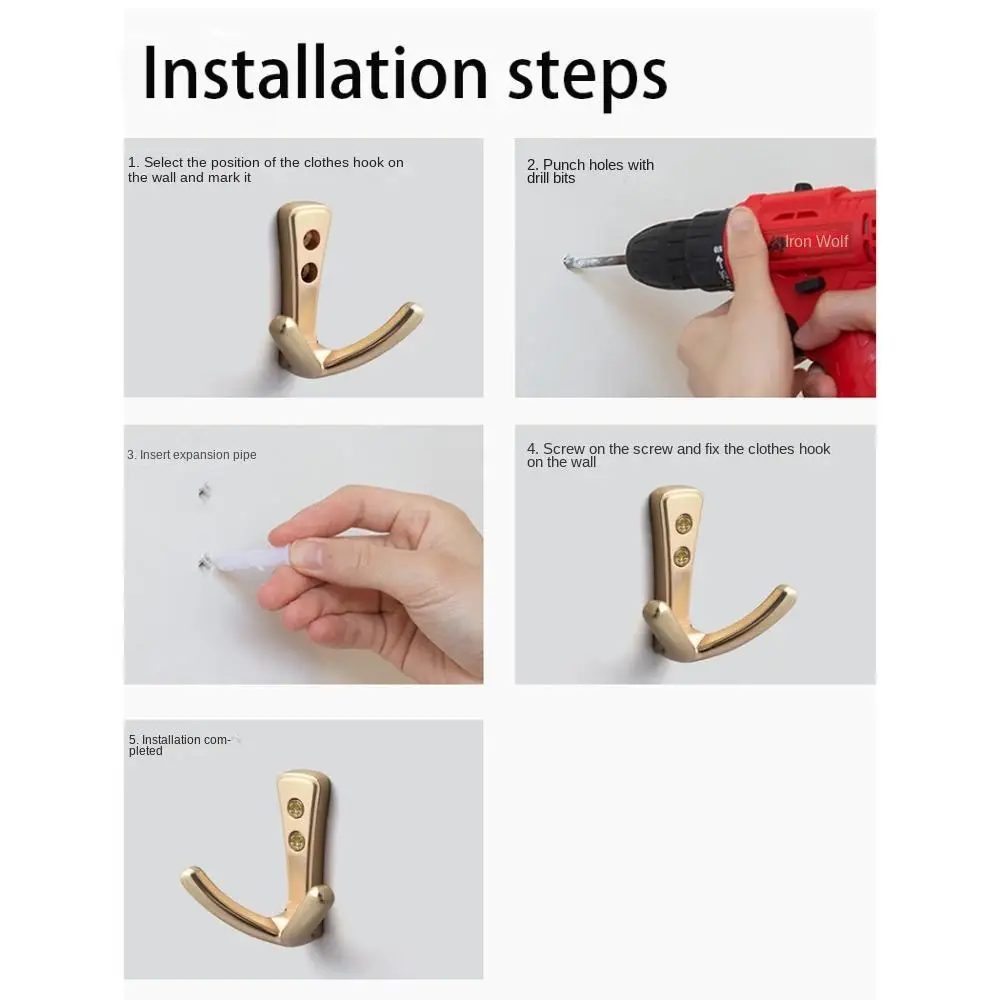 Installation steps

1. Select the position of the clothes hook on the wall and mark it

2. Punch holes with drill bits

Iron Wolf

3. Insert expansion pipe

4. Screw on the screw and fix the clothes hook on the wall

5. Installation completed