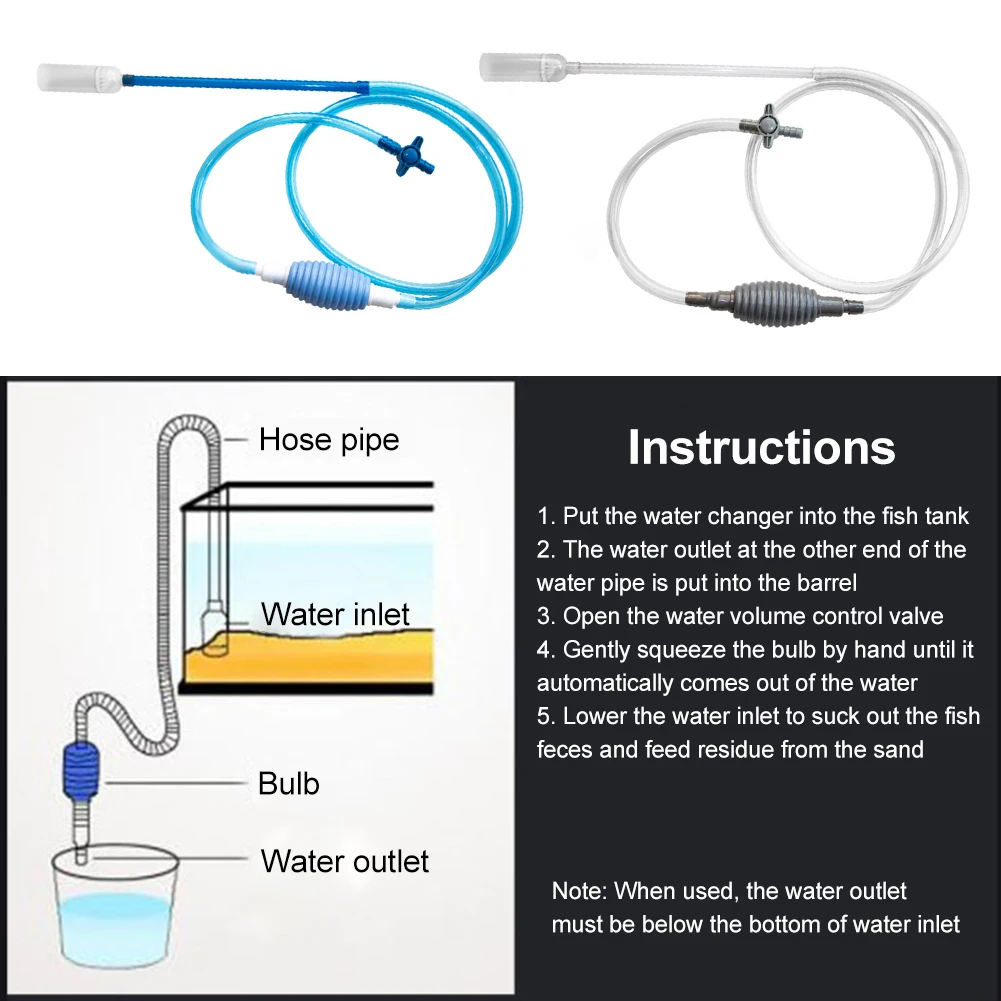 Hose pipe

Water inlet

Bulb

Water outlet

Instructions

1. Put the water changer into the fish tank
2. The water outlet at the other end of the water pipe is put into the barrel
3. Open the water volume control valve
4. Gently squeeze the bulb by hand until it automatically comes out of the water
5. Lower the water inlet to suck out the fish feces and feed residue from the sand

Note: When used, the water outlet must be below the bottom of water inlet