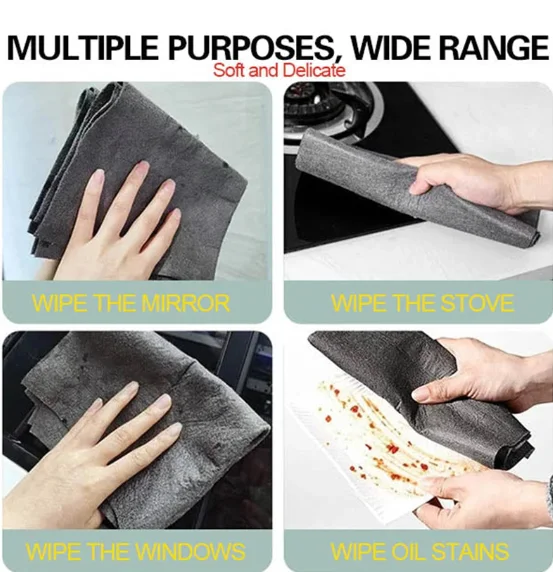 MULTIPLE PURPOSES, WIDE RANGE
Soft and Delicate

WIPE THE MIRROR

WIPE THE STOVE

WIPE THE WINDOWS

WIPE OIL STAINS