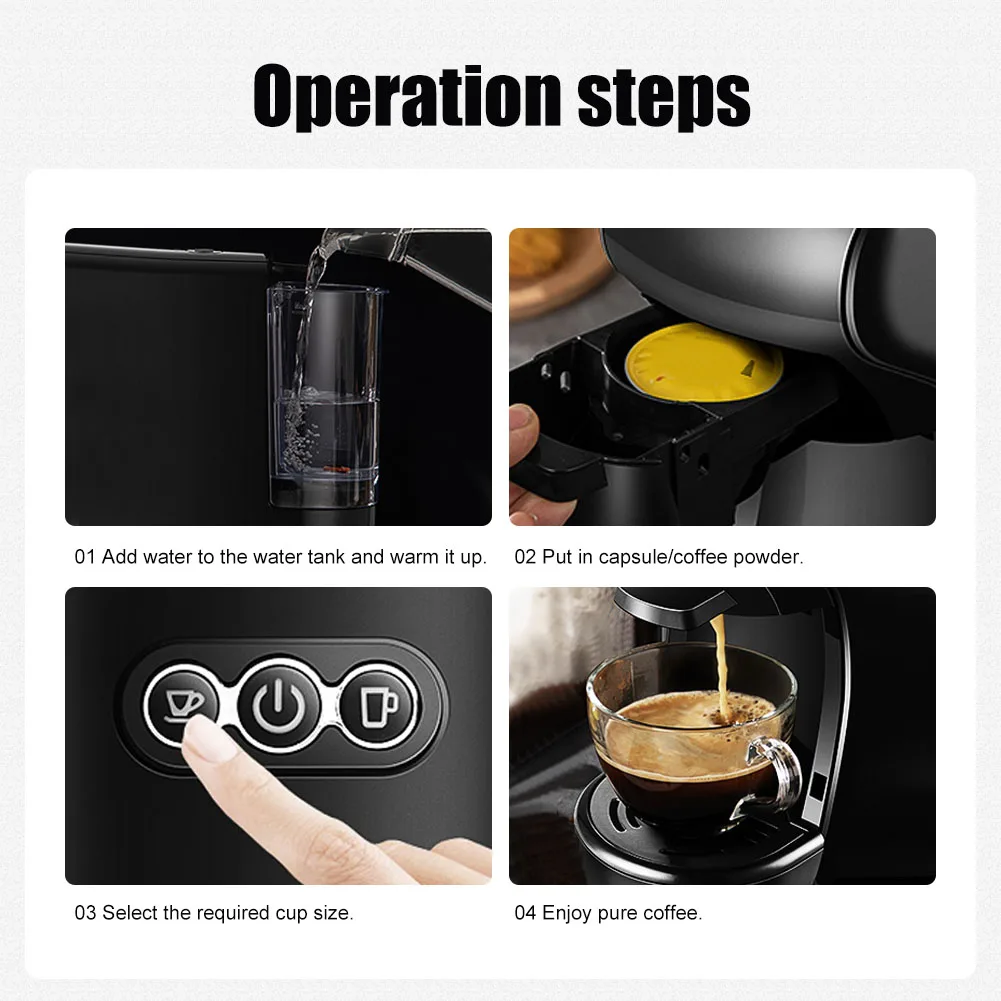 Operation steps

01 Add water to the water tank and warm it up.

02 Put in capsule/coffee powder.

03 Select the required cup size.

04 Enjoy pure coffee.