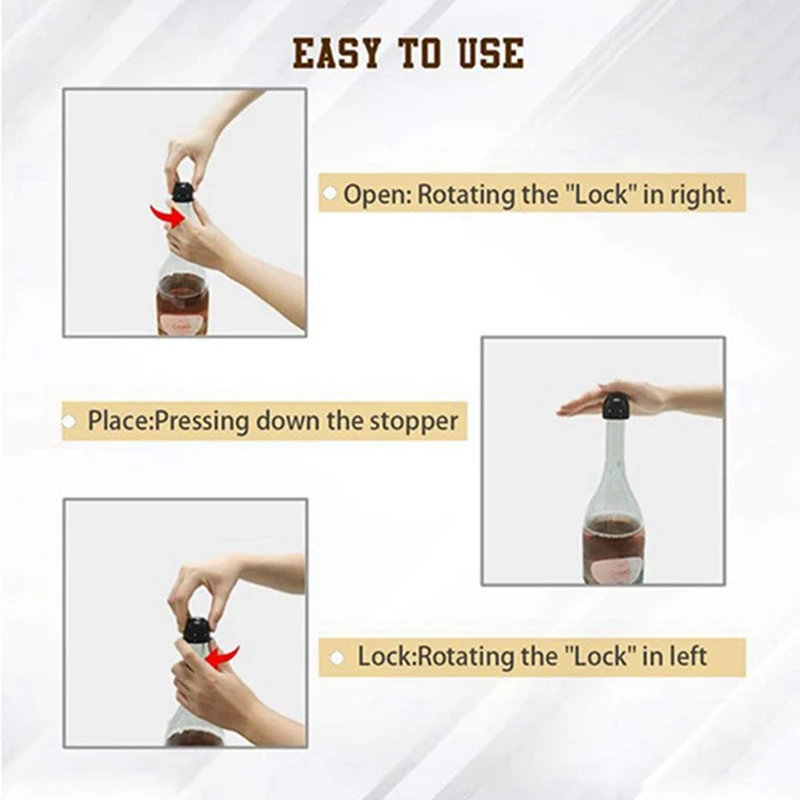 EASY TO USE

Open: Rotating the "Lock" in right.

Place:Pressing down the stopper

Lock:Rotating the "Lock" in left