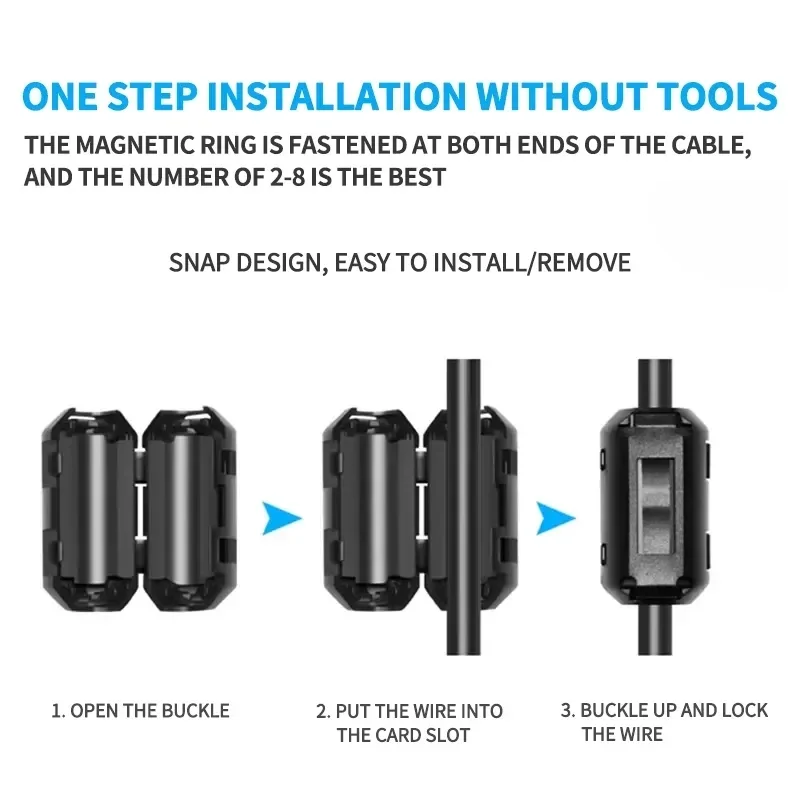 ONE STEP INSTALLATION WITHOUT TOOLS

THE MAGNETIC RING IS FASTENED AT BOTH ENDS OF THE CABLE, AND THE NUMBER OF 2-8 IS THE BEST

SNAP DESIGN, EASY TO INSTALL/REMOVE

1. OPEN THE BUCKLE

2. PUT THE WIRE INTO THE CARD SLOT

3. BUCKLE UP AND LOCK THE WIRE