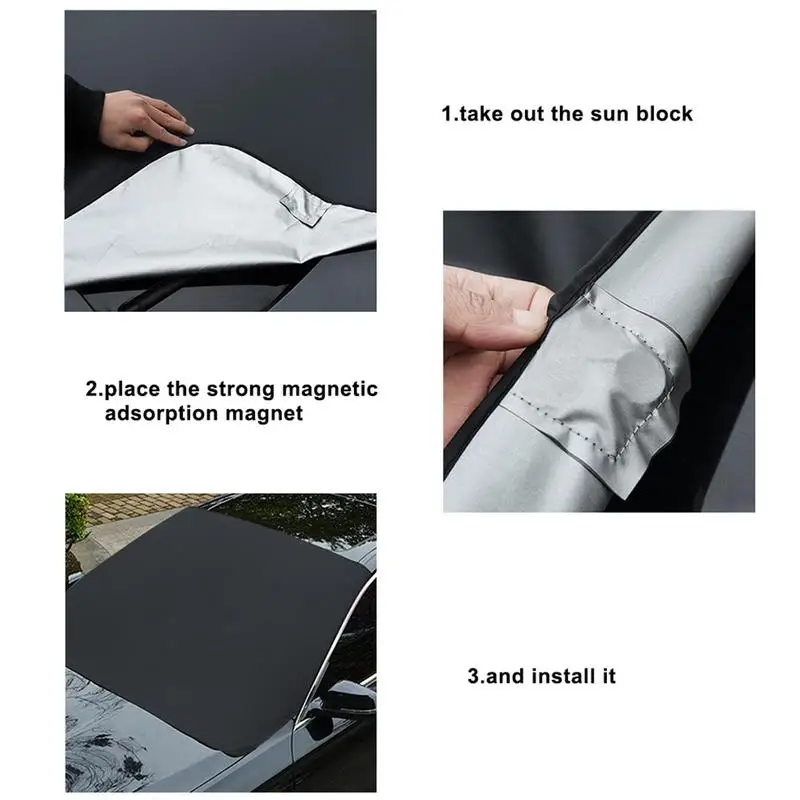 1.take out the sun block

2.place the strong magnetic adsorption magnet

3.and install it