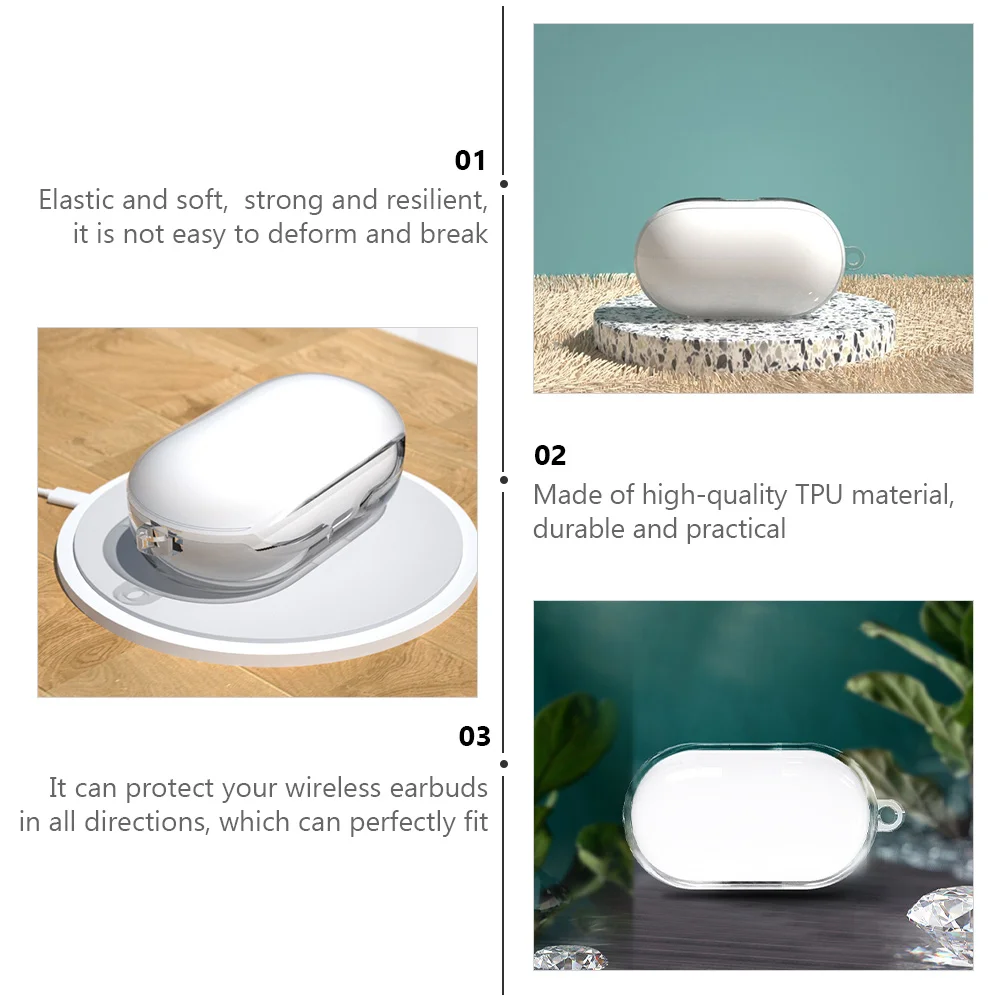 01
Elastic and soft, strong and resilient, it is not easy to deform and break

02
Made of high-quality TPU material, durable and practical

03
It can protect your wireless earbuds in all directions, which can perfectly fit