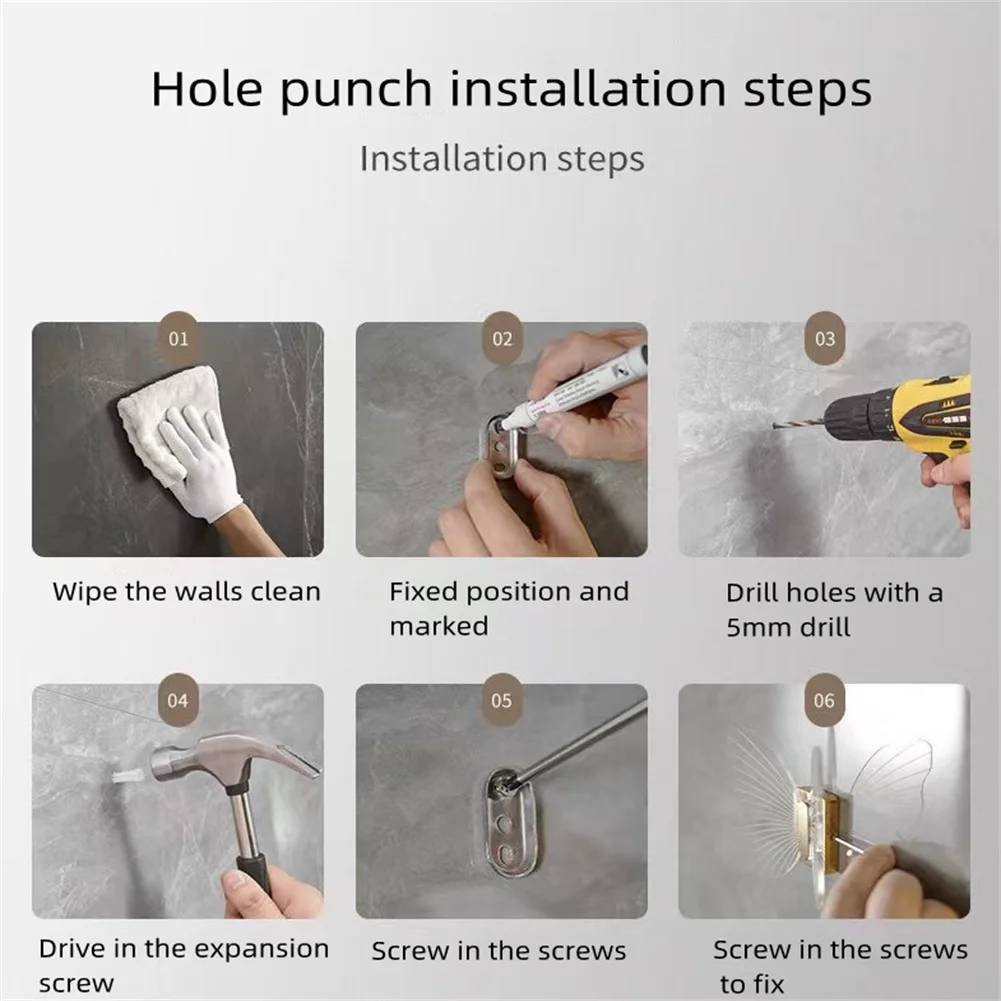 Hole punch installation steps

Installation steps

01

Wipe the walls clean

02

Fixed position and marked

03

Drill holes with a 5mm drill

04

Drive in the expansion screw

05

Screw in the screws

06

Screw in the screws to fix