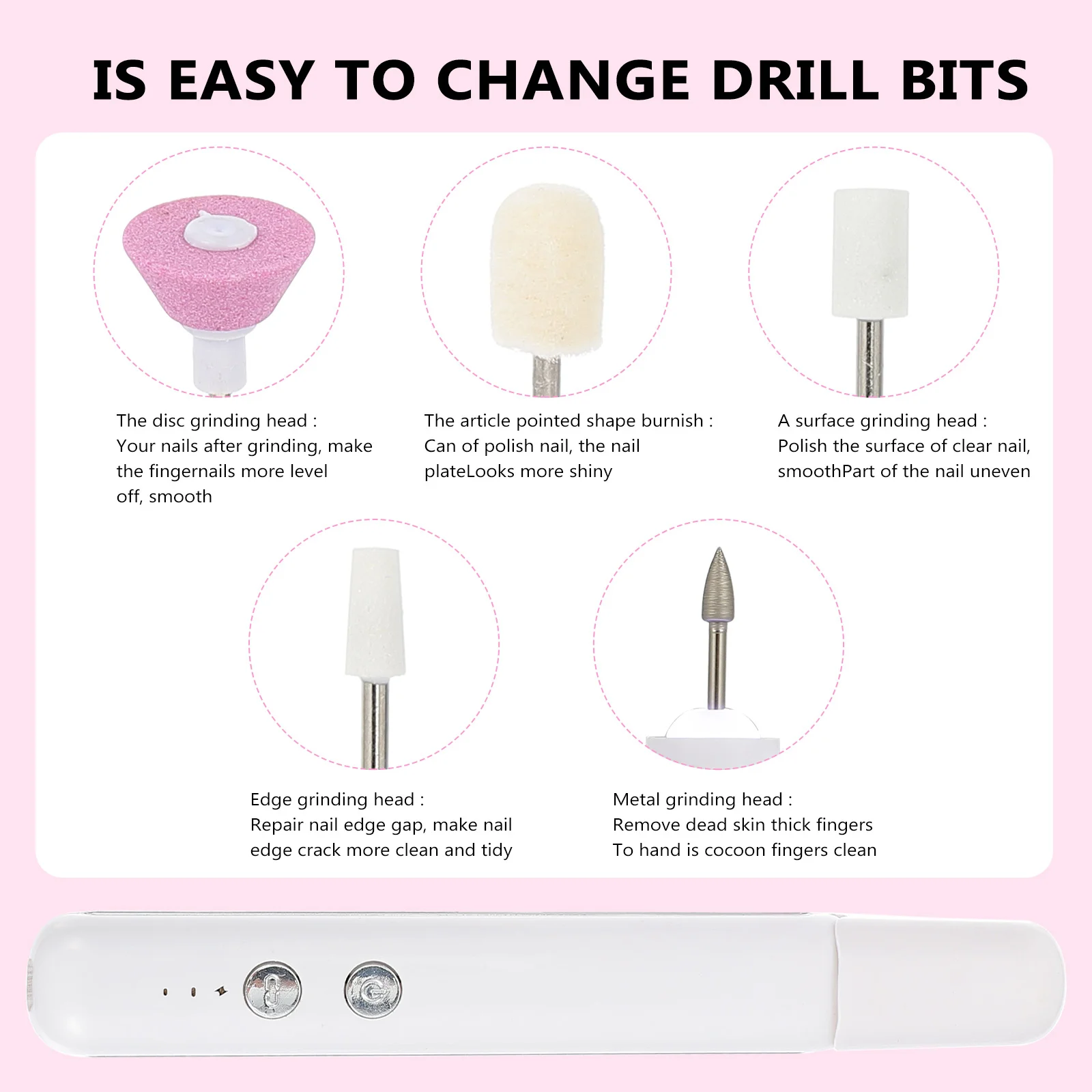 IS EASY TO CHANGE DRILL BITS

The disc grinding head :
Your nails after grinding, make the fingernails more level off, smooth

The article pointed shape burnish :
Can of polish nail, the nail plateLooks more shiny

A surface grinding head :
Polish the surface of clear nail, smoothPart of the nail uneven

Edge grinding head :
Repair nail edge gap, make nail edge crack more clean and tidy

Metal grinding head :
Remove dead skin thick fingers
To hand is cocoon fingers clean