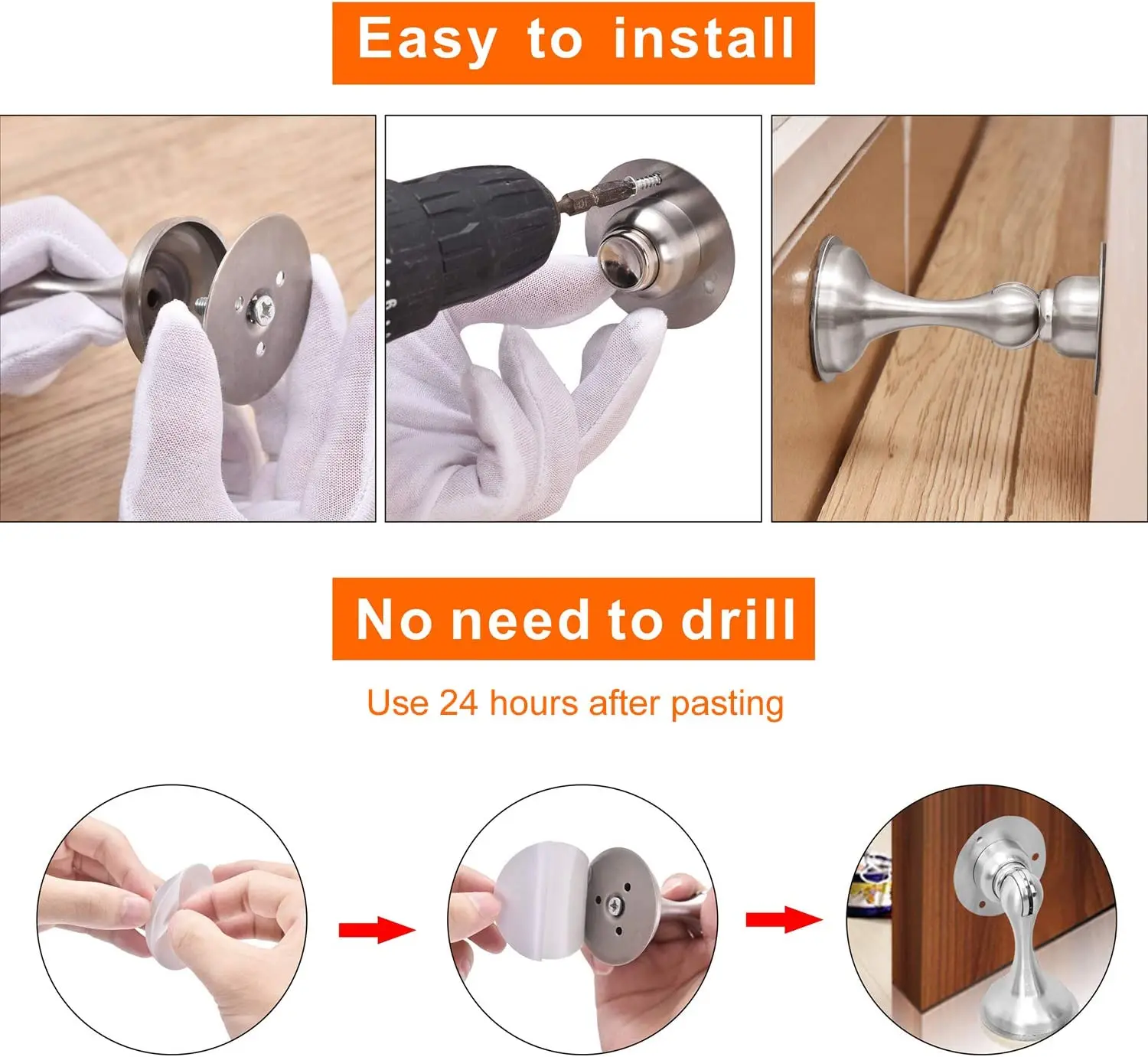 Easy to install

No need to drill

Use 24 hours after pasting