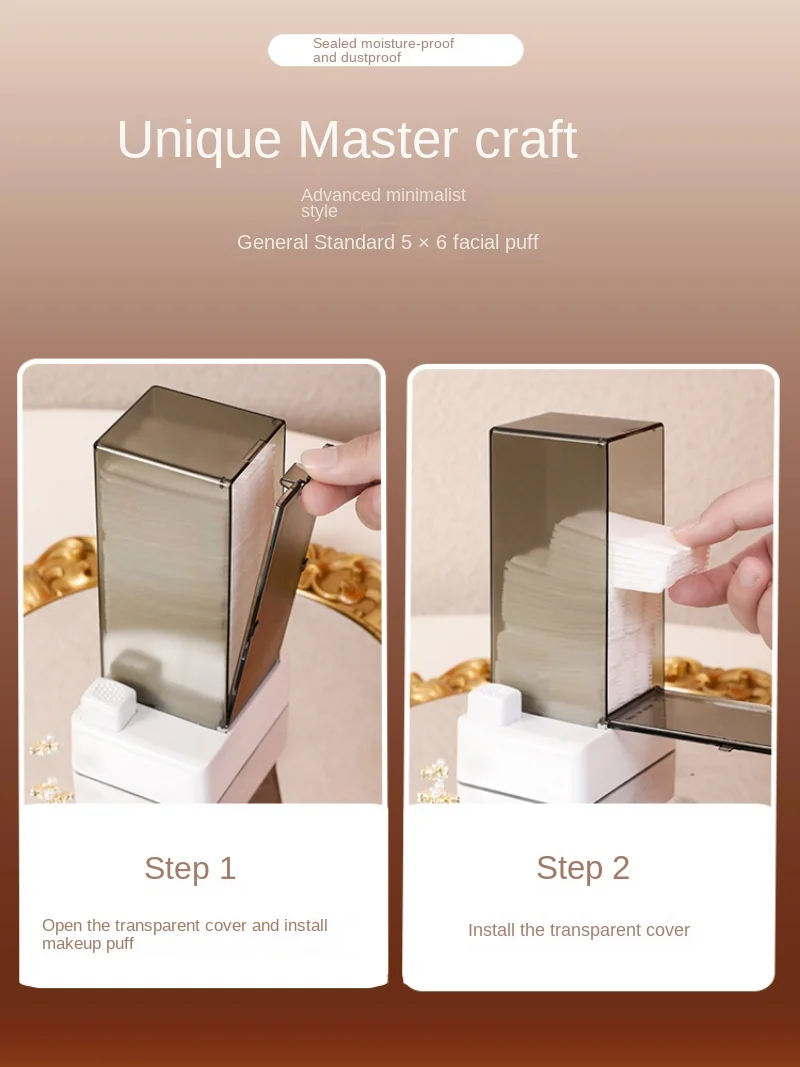 Sealed moisture-proof and dustproof

Unique Master craft

Advanced minimalist style

General Standard 5 × 6 facial puff

Step 1

Open the transparent cover and install makeup puff

Step 2

Install the transparent cover