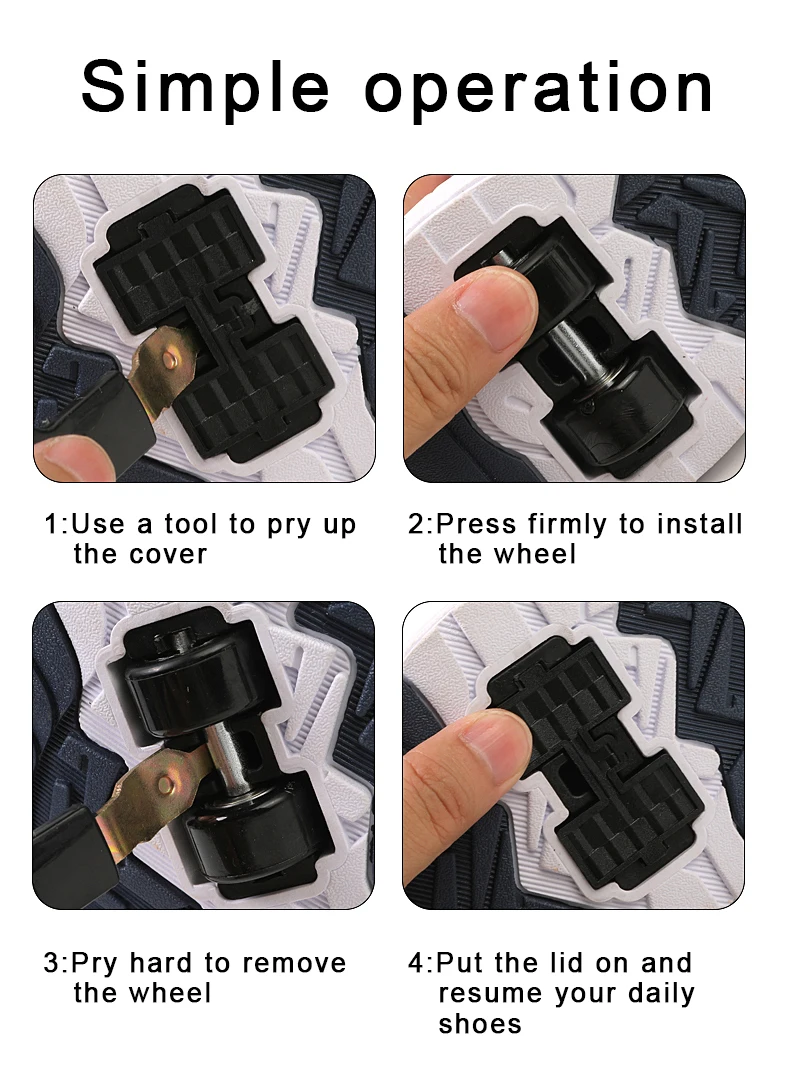 Simple operation

1:Use a tool to pry up the cover

2:Press firmly to install the wheel

3:Pry hard to remove the wheel

4:Put the lid on and resume your daily shoes